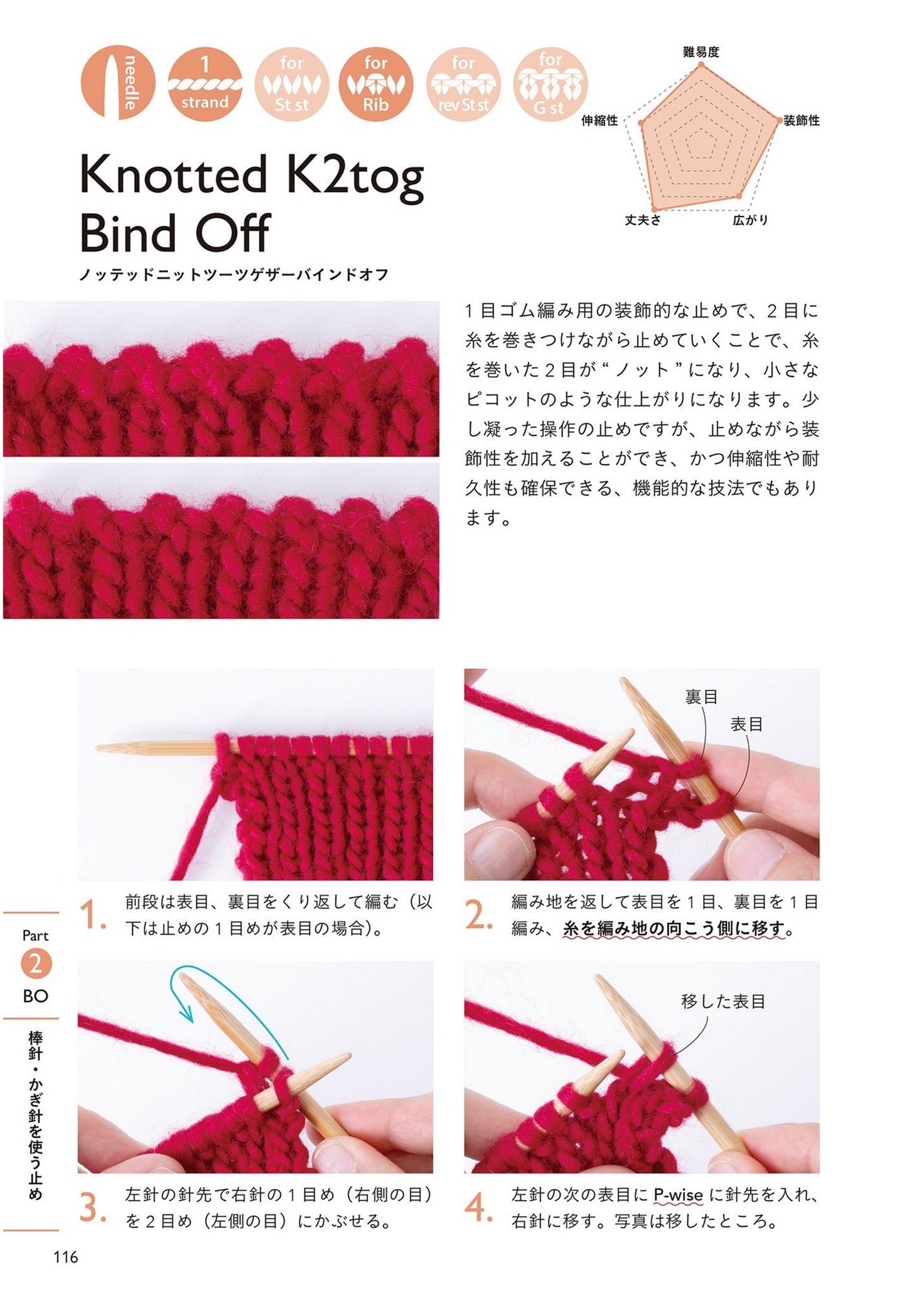 needle

1
strand

for
St st

for
Rib

for
rev St st

for
G st

難易度
装飾性
広がり
丈夫さ
伸縮性

Knotted K2tog Bind Off
ノッテッドニットツーツゲザーバインドオフ

1目ゴム編み用の装飾的な止めで、2目に糸を巻きつけながら止めていくことで、糸を巻いた2目が“ノット”になり、小さなピコットのような仕上がりになります。少し凝った操作の止めですが、止めながら装飾性を加えることができ、かつ伸縮性や耐久性も確保できる、機能的な技法でもあります。

裏目
表目

1. 前段は表目、裏目をくり返して編む（以下は止めの1目めが表目の場合）。

2. 編み地を返して表目を1目、裏目を1目編み、糸を編み地の向こう側に移す。

移した表目

3. 左針の針先で右針の1目め（右側の目）を2目め（左側の目）にかぶせる。

4. 左針の次の表目にP-wiseに針先を入れ、右針に移す。写真は移したところ。

Part
2
BO
棒針・かぎ針を使う止め

116