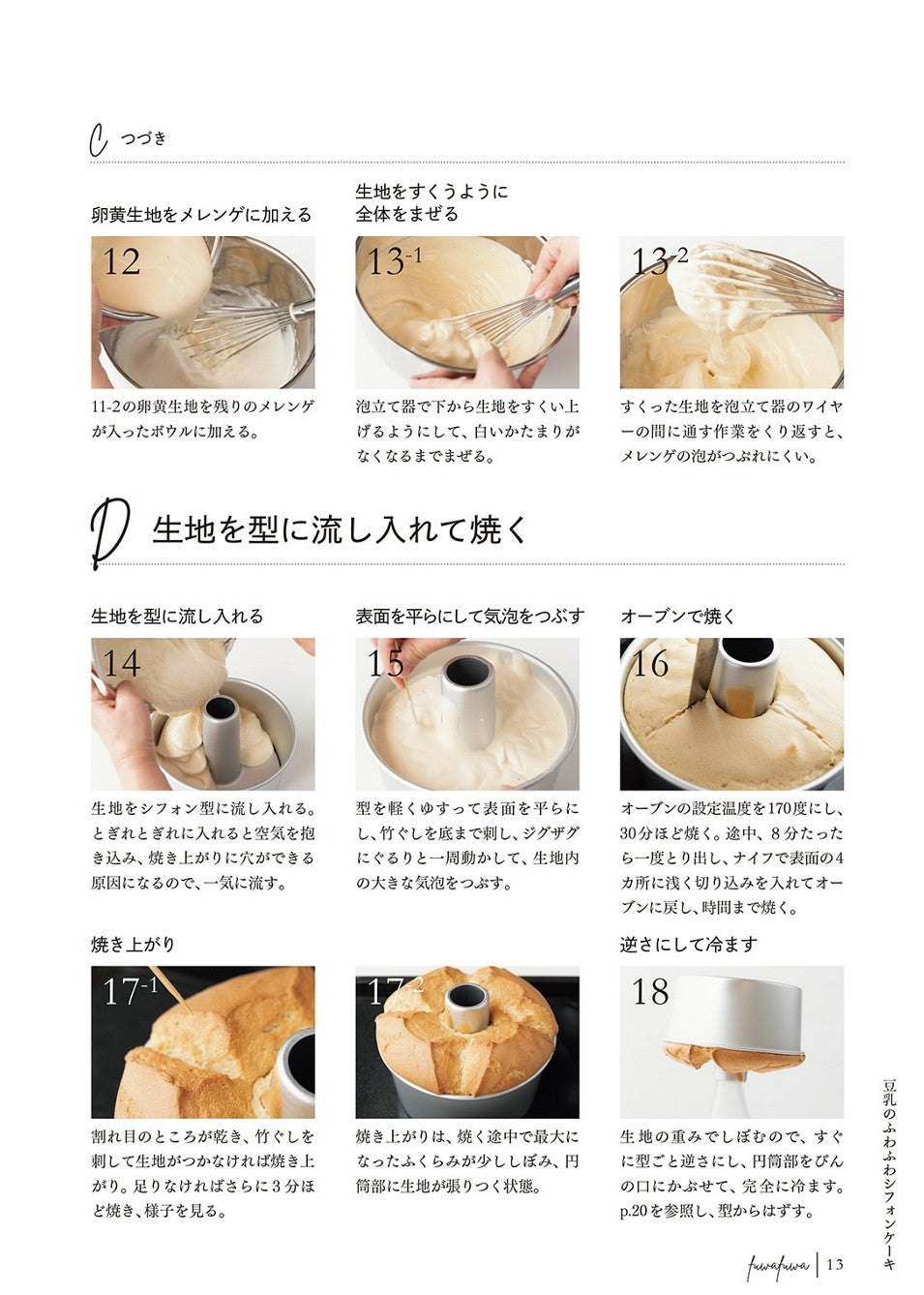 C つづき

卵黄生地をメレンゲに加える

12

11-2の卵黄生地を残りのメレンゲが入ったボウルに加える。

生地をすくうように全体をまぜる

13-1

泡立て器で下から生地をすくい上げるようにして、白いかたまりがなくなるまでまぜる。

13-2

すくった生地を泡立て器のワイヤーの間に通す作業をくり返すと、メレンゲの泡がつぶれにくい。

D 生地を型に流し入れて焼く

生地を型に流し入れる

14

生地をシフォン型に流し入れる。とぎれとぎれに入れると空気を抱き込み、焼き上がりに穴ができる原因になるので、一気に流す。

表面を平らにして気泡をつぶす

15

型を軽くゆすって表面を平らにし、竹ぐしを底まで刺し、ジグザグにぐるりと一周動かして、生地内の大きな気泡をつぶす。

オーブンで焼く

16

オーブンの設定温度を170度にし、30分ほど焼く。途中、8分たったら一度とり出し、ナイフで表面の4カ所に浅く切り込みを入れてオーブンに戻し、時間まで焼く。

焼き上がり

17-1

割れ目のところが乾き、竹ぐしを刺して生地がつかなければ焼き上がり。足りなければさらに3分ほど焼き、様子を見る。

17-2

焼き上がりは、焼く途中で最大になったふくらみが少ししぼみ、円筒部に生地が張りつく状態。

逆さにして冷ます

18

生地の重みでしぼむので、すぐに型ごと逆さにし、円筒部をびんの口にかぶせて、完全に冷ます。p.20を参照し、型からはずす。

豆乳のふわふわシフォンケーキ

fuwafuwa | 13