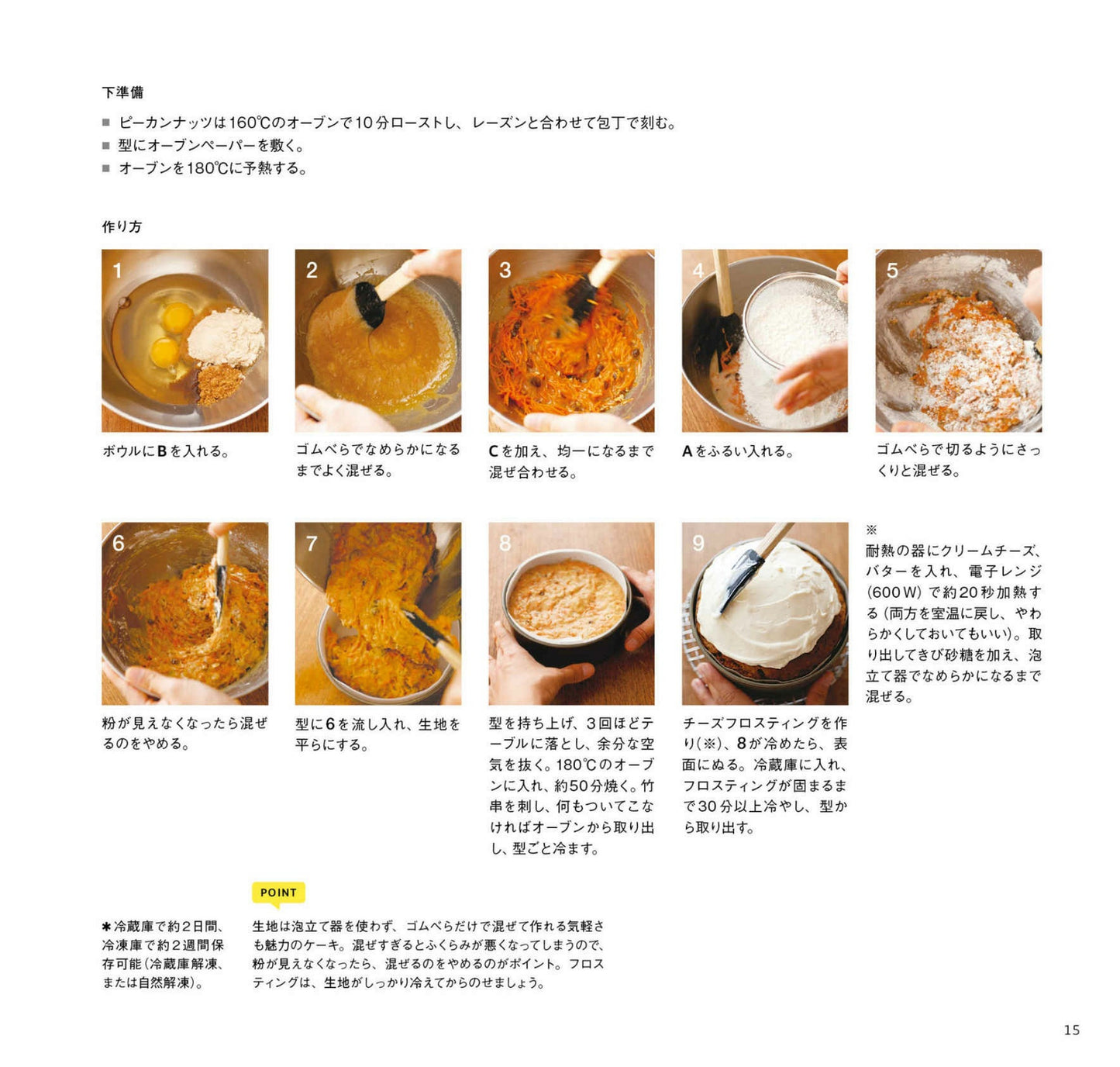 下準備

■ ピーカンナッツは160℃のオーブンで10分ローストし、レーズンと合わせて包丁で刻む。
■ 型にオーブンペーパーを敷く。
■ オーブンを180℃に予熱する。

作り方

1
ボウルにBを入れる。

2
ゴムべらでなめらかになるまでよく混ぜる。

3
Cを加え、均一になるまで混ぜ合わせる。

4
Aをふるい入れる。

5
ゴムべらで切るようにさっくりと混ぜる。

6
粉が見えなくなったら混ぜるのをやめる。

7
型に6を流し入れ、生地を平らにする。

8
型を持ち上げ、3回ほどテーブルに落とし、余分な空気を抜く。180℃のオーブンに入れ、約50分焼く。竹串を刺し、何もついてこなければオーブンから取り出し、型ごと冷ます。

9
チーズフロスティングを作り(※)、8が冷めたら、表面にぬる。冷蔵庫に入れ、フロスティングが固まるまで30分以上冷やし、型から取り出す。

※
耐熱の器にクリームチーズ、バターを入れ、電子レンジ(600W)で約20秒加熱する(両方を室温に戻し、やわらかくしておいてもいい)。取り出してきび砂糖を加え、泡立て器でなめらかになるまで混ぜる。

✱冷蔵庫で約2日間、冷凍庫で約2週間保存可能(冷蔵庫解凍、または自然解凍)。

POINT
生地は泡立て器を使わず、ゴムべらだけで混ぜて作れる気軽さも魅力のケーキ。混ぜすぎるとふくらみが悪くなってしまうので、粉が見えなくなったら、混ぜるのをやめるのがポイント。フロスティングは、生地がしっかり冷えてからのせましょう。

15