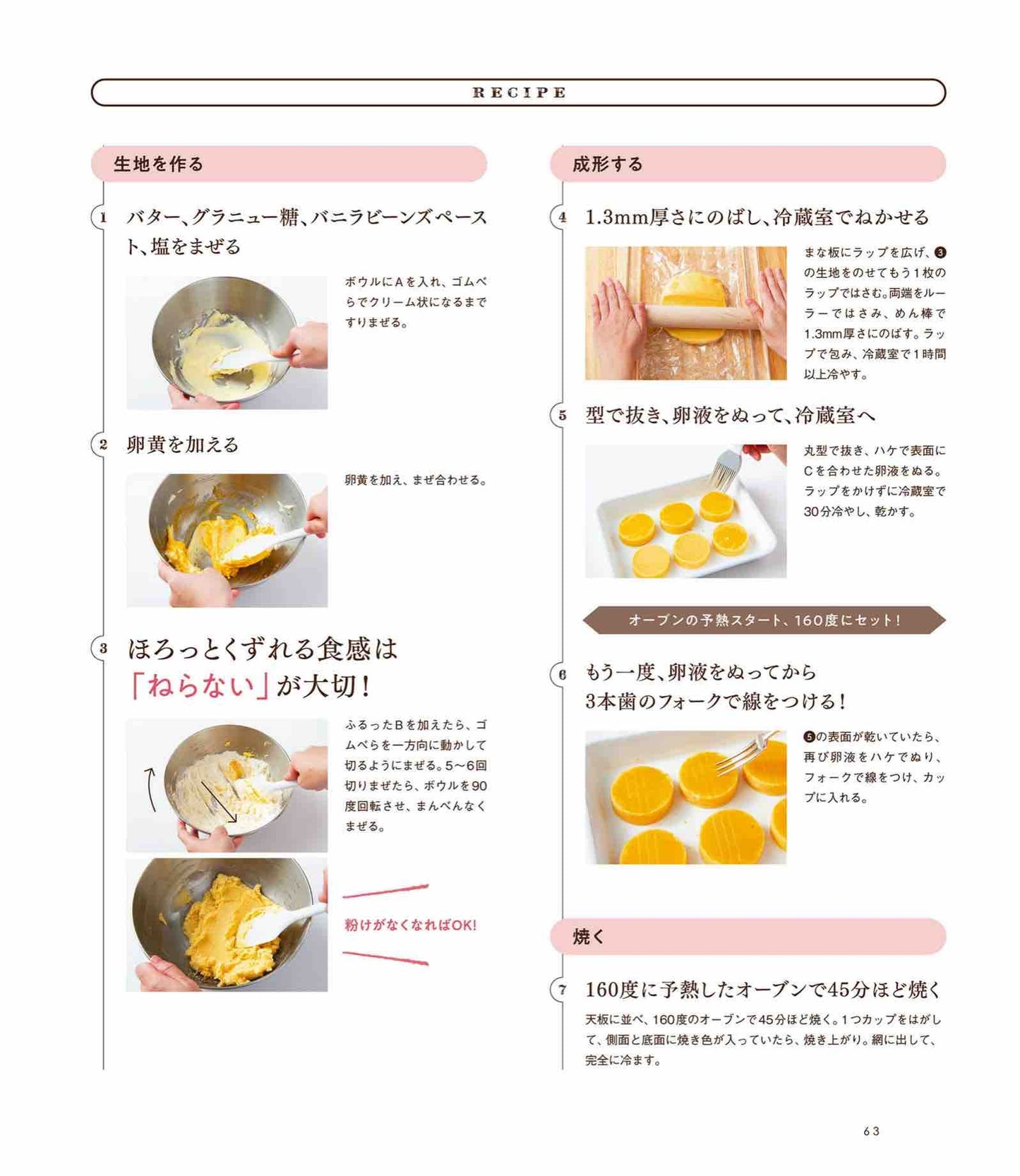 RECIPE

生地を作る

1 バター、グラニュー糖、バニラビーンズペースト、塩をまぜる

ボウルにAを入れ、ゴムべらでクリーム状になるまですりまぜる。

2 卵黄を加える

卵黄を加え、まぜ合わせる。

3 ほろっとくずれる食感は「ねらない」が大切！

ふるったBを加えたら、ゴムべらを一方向に動かして切るようにまぜる。5〜6回切りまぜたら、ボウルを90度回転させ、まんべんなくまぜる。

粉けがなくなればOK!

成形する

4 1.3mm厚さにのばし、冷蔵室でねかせる

まな板にラップを広げ、❸の生地をのせてもう1枚のラップではさむ。両端をルーラーではさみ、めん棒で1.3mm厚さにのばす。ラップで包み、冷蔵室で1時間以上冷やす。

5 型で抜き、卵液をぬって、冷蔵室へ

丸型で抜き、ハケで表面にCを合わせた卵液をぬる。ラップをかけずに冷蔵室で30分冷やし、乾かす。

オーブンの予熱スタート、160度にセット！

6 もう一度、卵液をぬってから3本歯のフォークで線をつける！

❺の表面が乾いていたら、再び卵液をハケでぬり、フォークで線をつけ、カップに入れる。

焼く

7 160度に予熱したオーブンで45分ほど焼く

天板に並べ、160度のオーブンで45分ほど焼く。1つカップをはがして、側面と底面に焼き色が入っていたら、焼き上がり。網に出して、完全に冷ます。

63