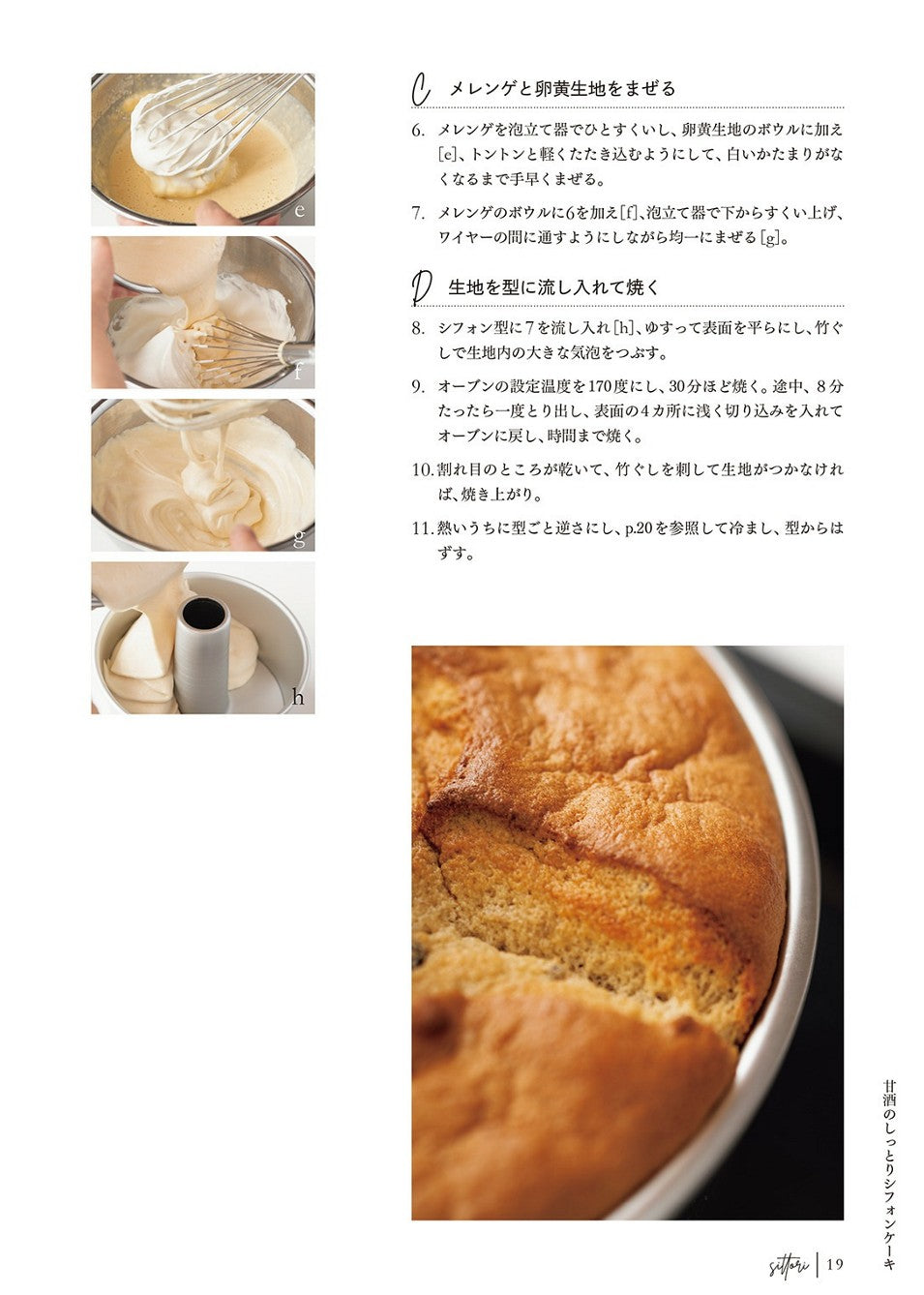 e

f

g

h

C メレンゲと卵黄生地をまぜる

6. メレンゲを泡立て器でひとすくいし、卵黄生地のボウルに加え[e]、トントンと軽くたたき込むようにして、白いかたまりがなくなるまで手早くまぜる。

7. メレンゲのボウルに6を加え[f]、泡立て器で下からすくい上げ、ワイヤーの間に通すようにしながら均一にまぜる[g]。

D 生地を型に流し入れて焼く

8. シフォン型に7を流し入れ[h]、ゆすって表面を平らにし、竹ぐしで生地内の大きな気泡をつぶす。

9. オーブンの設定温度を170度にし、30分ほど焼く。途中、8分たったら一度とり出し、表面の4カ所に浅く切り込みを入れてオーブンに戻し、時間まで焼く。

10. 割れ目のところが乾いて、竹ぐしを刺して生地がつかなければ、焼き上がり。

11. 熱いうちに型ごと逆さにし、p.20を参照して冷まし、型からはずす。

甘酒のしっとりシフォンケーキ

sittori | 19