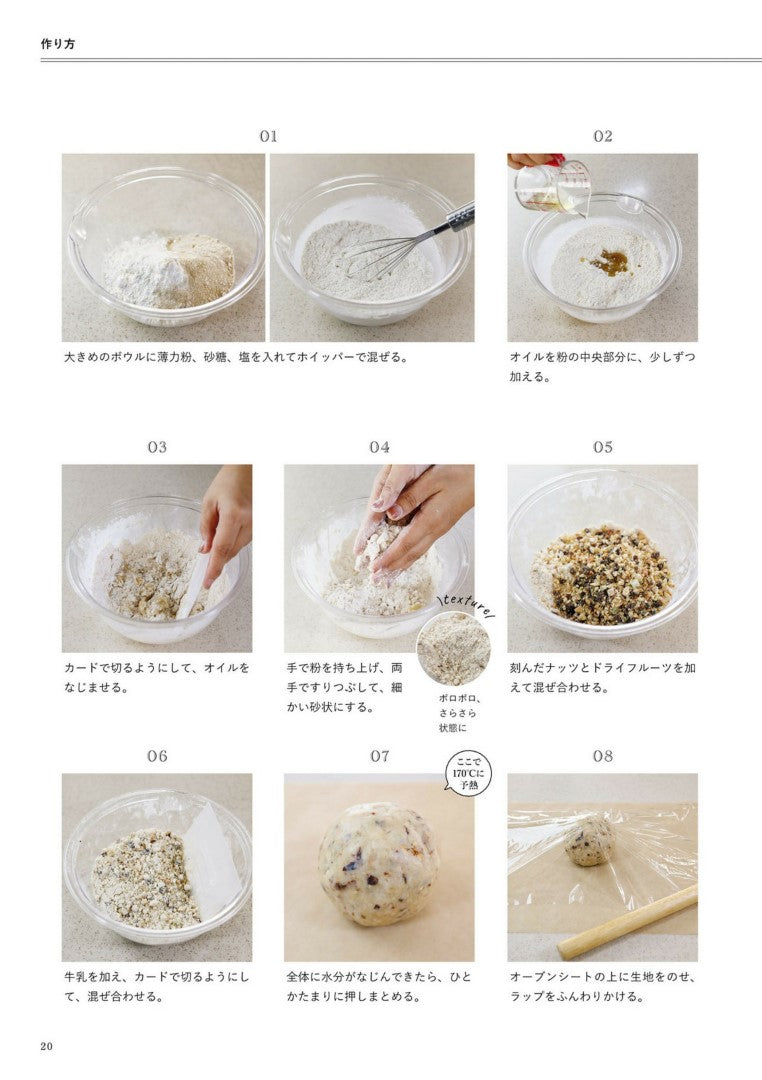 作り方

01

大きめのボウルに薄力粉、砂糖、塩を入れてホイッパーで混ぜる。

02

オイルを粉の中央部分に、少しずつ加える。

03

カードで切るようにして、オイルをなじませる。

04

手で粉を持ち上げ、両手ですりつぶして、細かい砂状にする。

texture!

ポロポロ、さらさら状態に

05

刻んだナッツとドライフルーツを加えて混ぜ合わせる。

06

牛乳を加え、カードで切るようにして、混ぜ合わせる。

07

ここで170℃に予熱

全体に水分がなじんできたら、ひとかたまりに押しまとめる。

08

オーブンシートの上に生地をのせ、ラップをふんわりかける。

20