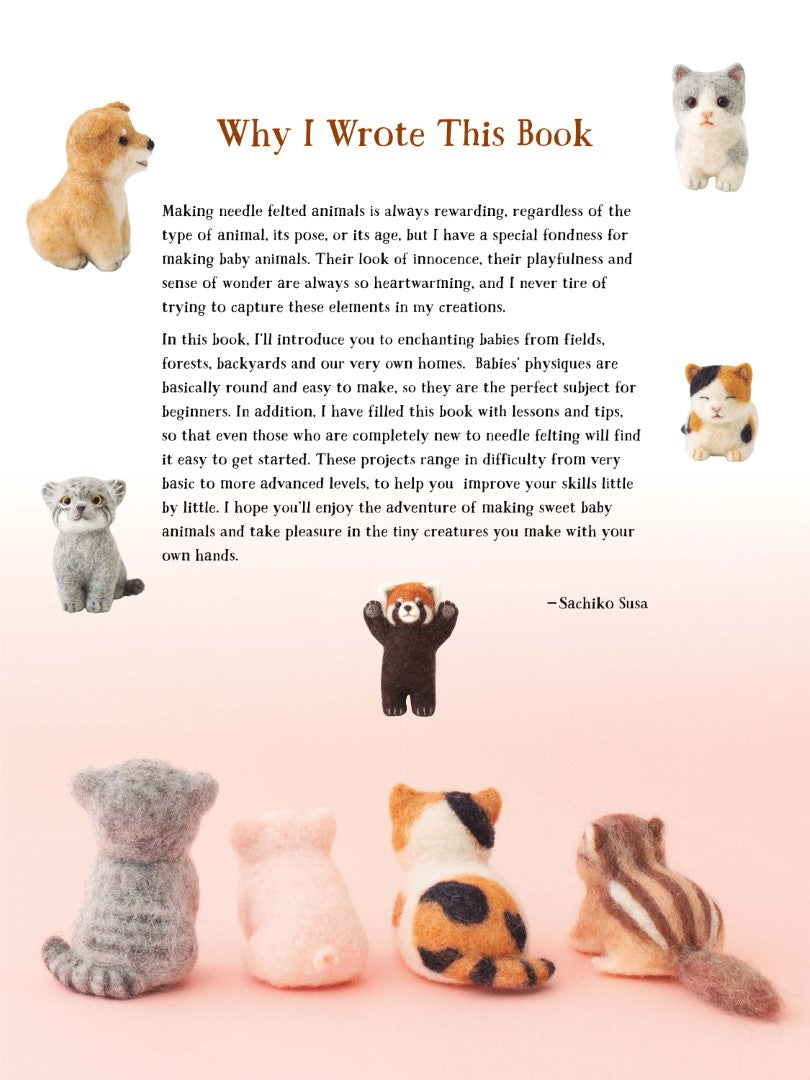 Why I Wrote This Book

Making needle felted animals is always rewarding, regardless of the type of animal, its pose, or its age, but I have a special fondness for making baby animals. Their look of innocence, their playfulness and sense of wonder are always so heartwarming, and I never tire of trying to capture these elements in my creations.

In this book, I'll introduce you to enchanting babies from fields, forests, backyards and our very own homes. Babies' physiques are basically round and easy to make, so they are the perfect subject for beginners. In addition, I have filled this book with lessons and tips, so that even those who are completely new to needle felting will find it easy to get started. These projects range in difficulty from very basic to more advanced levels, to help you improve your skills little by little. I hope you'll enjoy the adventure of making sweet baby animals and take pleasure in the tiny creatures you make with your own hands.

—Sachiko Susa