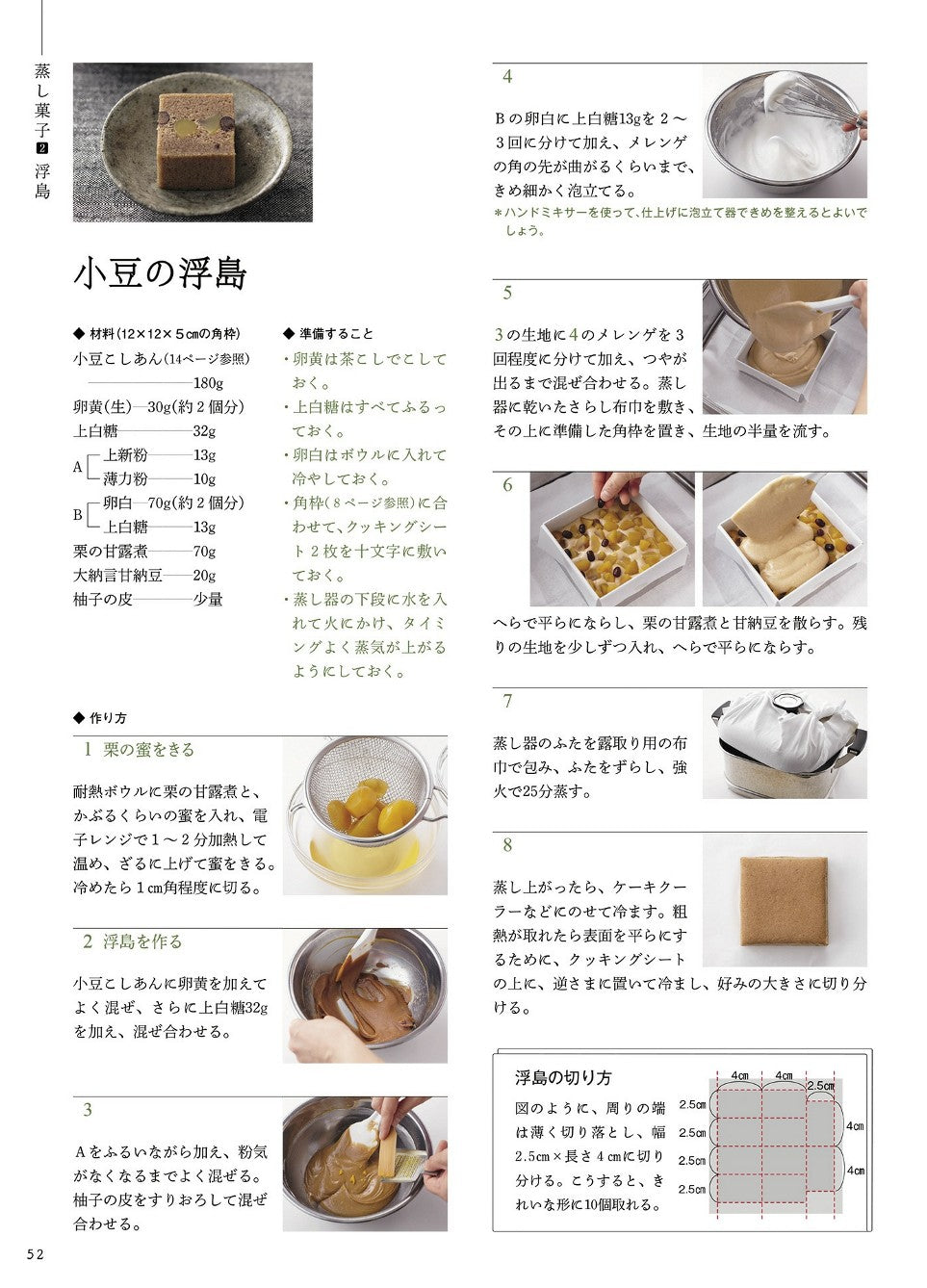 蒸し菓子 2 浮島

小豆の浮島

◆ 材料(12×12×5cmの角枠)
小豆こしあん(14ページ参照) 180g
卵黄(生) 30g(約2個分)
上白糖 32g
A 上新粉 13g
薄力粉 10g
B 卵白 70g(約2個分)
上白糖 13g
栗の甘露煮 70g
大納言甘納豆 20g
柚子の皮 少量

◆ 準備すること
・卵黄は茶こしでこしておく。
・上白糖はすべてふるっておく。
・卵白はボウルに入れて冷やしておく。
・角枠(8ページ参照)に合わせて、クッキングシート2枚を十文字に敷いておく。
・蒸し器の下段に水を入れて火にかけ、タイミングよく蒸気が上がるようにしておく。

◆ 作り方
1 栗の蜜をきる
耐熱ボウルに栗の甘露煮と、かぶるくらいの蜜を入れ、電子レンジで1～2分加熱して温め、ざるに上げて蜜をきる。冷めたら1cm角程度に切る。

2 浮島を作る
小豆こしあんに卵黄を加えてよく混ぜ、さらに上白糖32gを加え、混ぜ合わせる。

3
Aをふるいながら加え、粉気がなくなるまでよく混ぜる。柚子の皮をすりおろして混ぜ合わせる。

4
Bの卵白に上白糖13gを2～3回に分けて加え、メレンゲの角の先が曲がるくらいまで、きめ細かく泡立てる。
＊ハンドミキサーを使って、仕上げに泡立て器できめを整えるとよいでしょう。

5
3の生地に4のメレンゲを3回程度に分けて加え、つやが出るまで混ぜ合わせる。蒸し器に乾いたさらし布巾を敷き、その上に準備した角枠を置き、生地の半量を流す。

6
へらで平らにならし、栗の甘露煮と甘納豆を散らす。残りの生地を少しずつ入れ、へらで平らにならす。

7
蒸し器のふたを露取り用の布巾で包み、ふたをずらし、強火で25分蒸す。

8
蒸し上がったら、ケーキクーラーなどにのせて冷ます。粗熱が取れたら表面を平らにするために、クッキングシートの上に、逆さまに置いて冷まし、好みの大きさに切り分ける。

浮島の切り方
図のように、周りの端は薄く切り落とし、幅2.5cm×長さ4cmに切り分ける。こうすると、きれいな形に10個取れる。

4cm 4cm 2.5cm
2.5cm 2.5cm 2.5cm 2.5cm
4cm 4cm

52