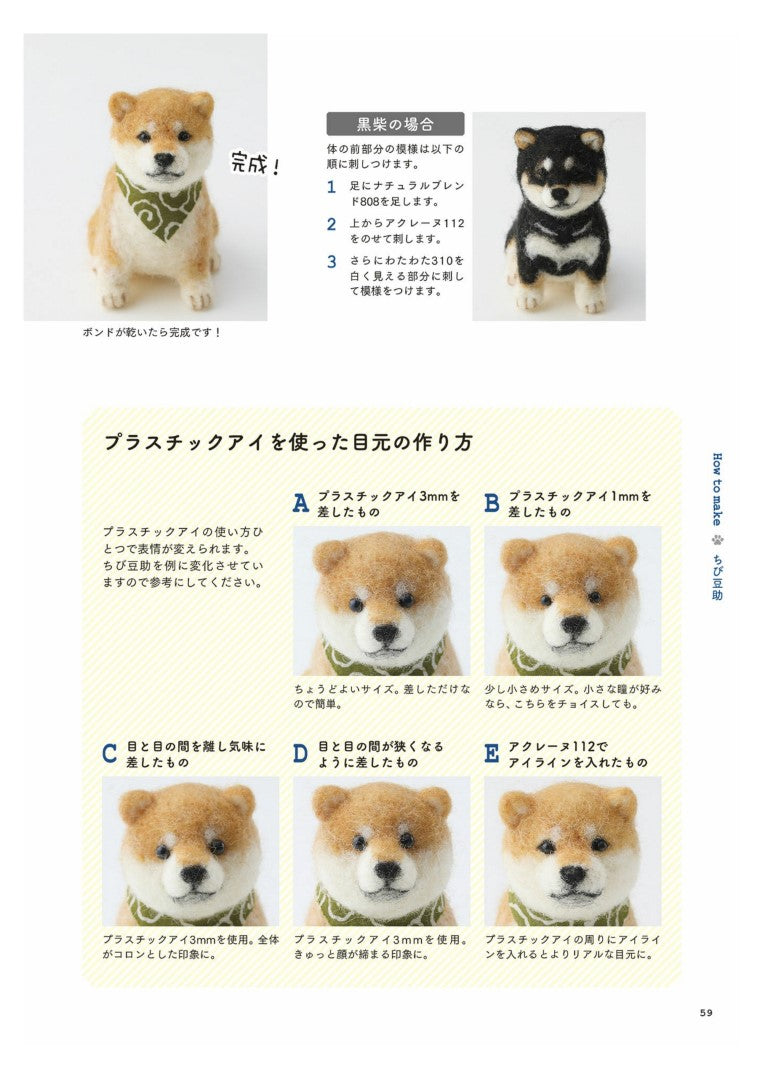 完成！

ボンドが乾いたら完成です！

黒柴の場合

体の前部分の模様は以下の順に刺しつけます。

1 足にナチュラルブレンド808を足します。

2 上からアクレーヌ112をのせて刺します。

3 さらにわたわた310を白く見える部分に刺して模様をつけます。

プラスチックアイを使った目元の作り方

プラスチックアイの使い方ひとつで表情が変えられます。ちび豆助を例に変化させていますので参考にしてください。

A プラスチックアイ3mmを差したもの

ちょうどよいサイズ。差しただけなので簡単。

B プラスチックアイ1mmを差したもの

少し小さめサイズ。小さな瞳が好みなら、こちらをチョイスしても。

C 目と目の間を離し気味に差したもの

プラスチックアイ3mmを使用。全体がコロンとした印象に。

D 目と目の間が狭くなるように差したもの

プラスチックアイ3mmを使用。きゅっと顔が締まる印象に。

E アクレーヌ112でアイラインを入れたもの

プラスチックアイの周りにアイラインを入れるとよりリアルな目元に。

How to make ちび豆助

59