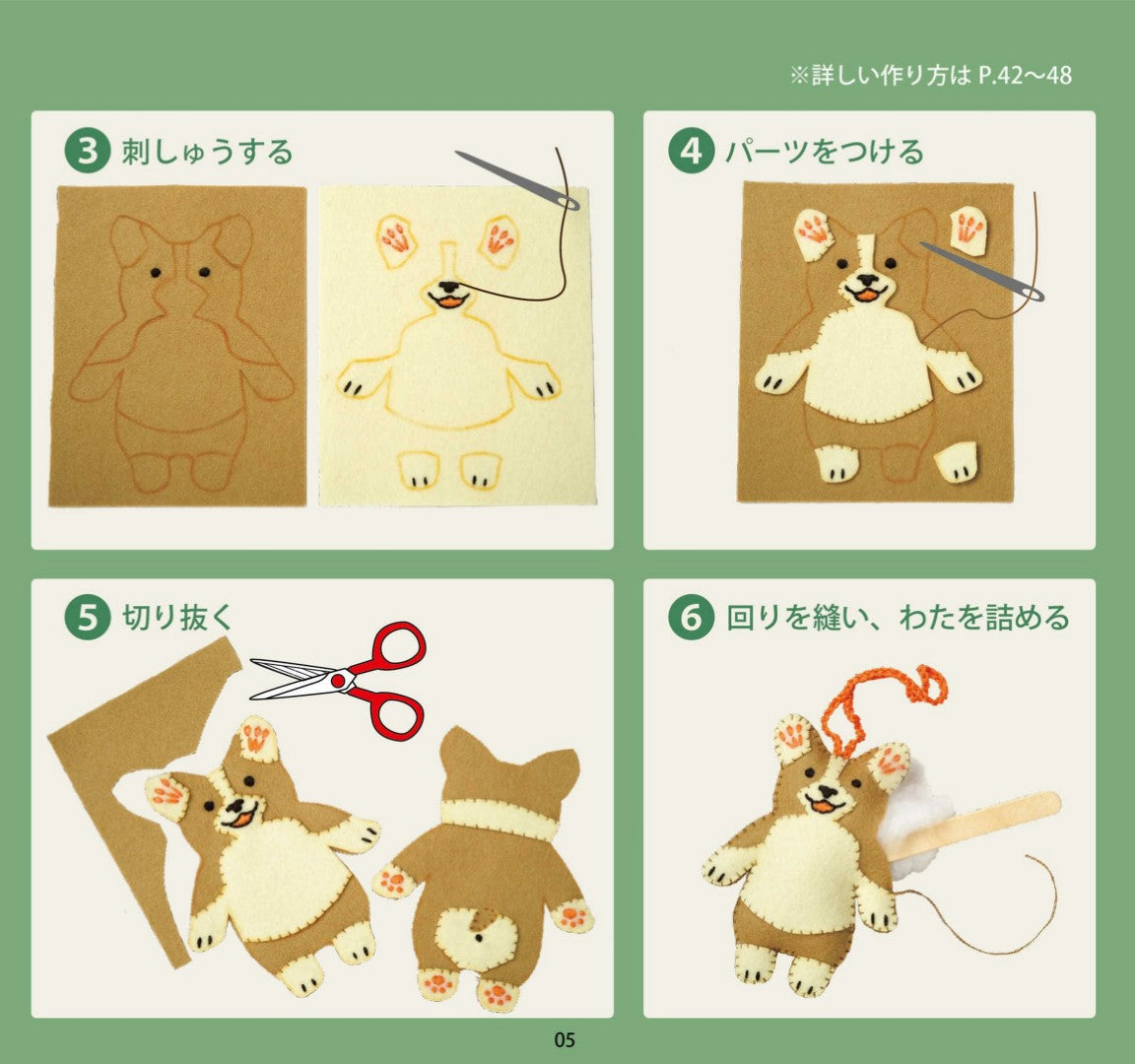 ※詳しい作り方は P.42〜48

3 刺しゅうする

4 パーツをつける

5 切り抜く

6 回りを縫い、わたを詰める

05