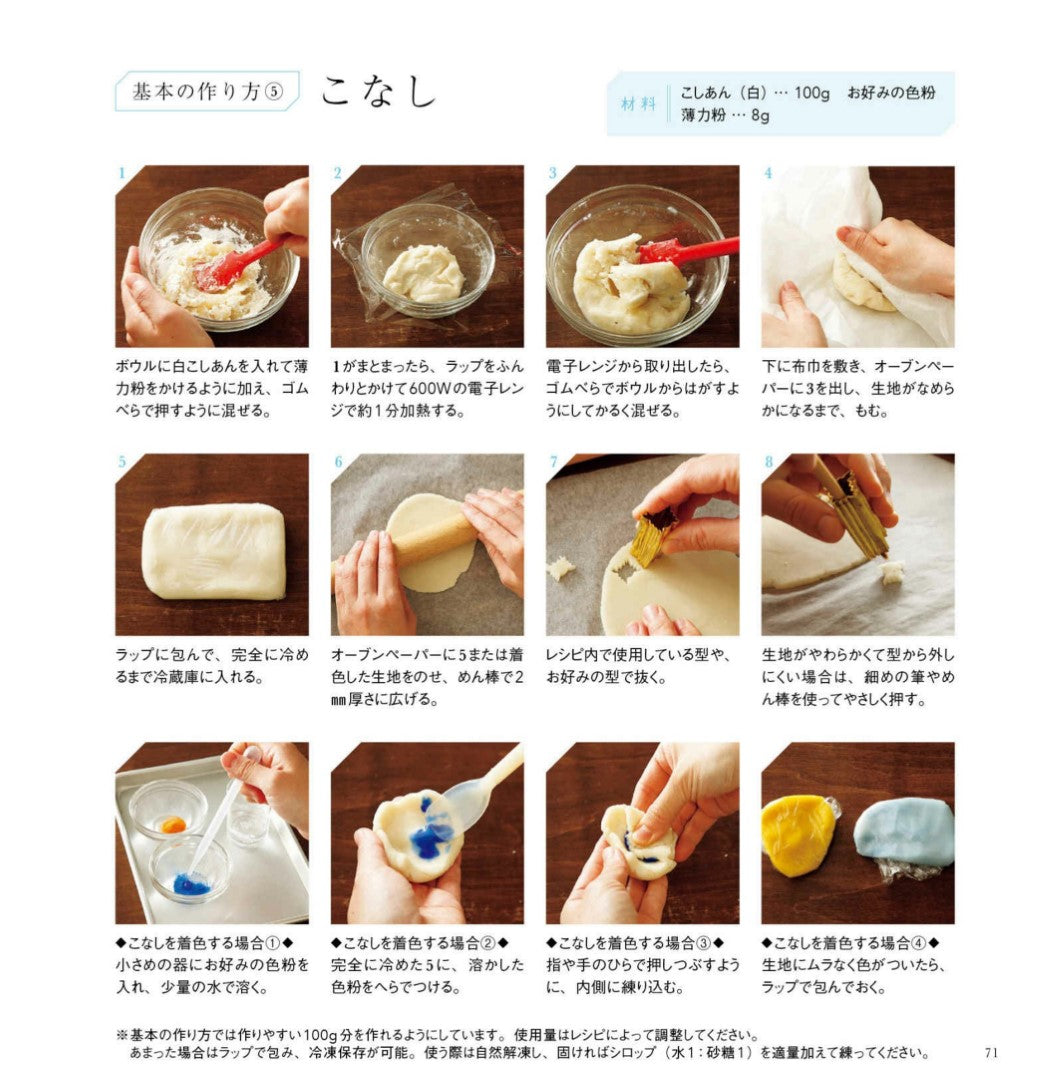 基本の作り方⑤ こなし

材料 こしあん（白）… 100g お好みの色粉
薄力粉 … 8g

1
ボウルに白こしあんを入れて薄力粉をかけるように加え、ゴムべらで押すように混ぜる。

2
1がまとまったら、ラップをふんわりとかけて600Wの電子レンジで約1分加熱する。

3
電子レンジから取り出したら、ゴムべらでボウルからはがすようにしてかるく混ぜる。

4
下に布巾を敷き、オーブンペーパーに3を出し、生地がなめらかになるまで、もむ。

5
ラップに包んで、完全に冷めるまで冷蔵庫に入れる。

6
オーブンペーパーに5または着色した生地をのせ、めん棒で2㎜厚さに広げる。

7
レシピ内で使用している型や、お好みの型で抜く。

8
生地がやわらかくて型から外しにくい場合は、細めの筆やめん棒を使ってやさしく押す。

◆こなしを着色する場合①◆
小さめの器にお好みの色粉を入れ、少量の水で溶く。

◆こなしを着色する場合②◆
完全に冷めた5に、溶かした色粉をへらでつける。

◆こなしを着色する場合③◆
指や手のひらで押しつぶすように、内側に練り込む。

◆こなしを着色する場合④◆
生地にムラなく色がついたら、ラップで包んでおく。

※基本の作り方では作りやすい100g分を作れるようにしています。使用量はレシピによって調整してください。
あまった場合はラップで包み、冷凍保存が可能。使う際は自然解凍し、固ければシロップ（水1：砂糖1）を適量加えて練ってください。

71