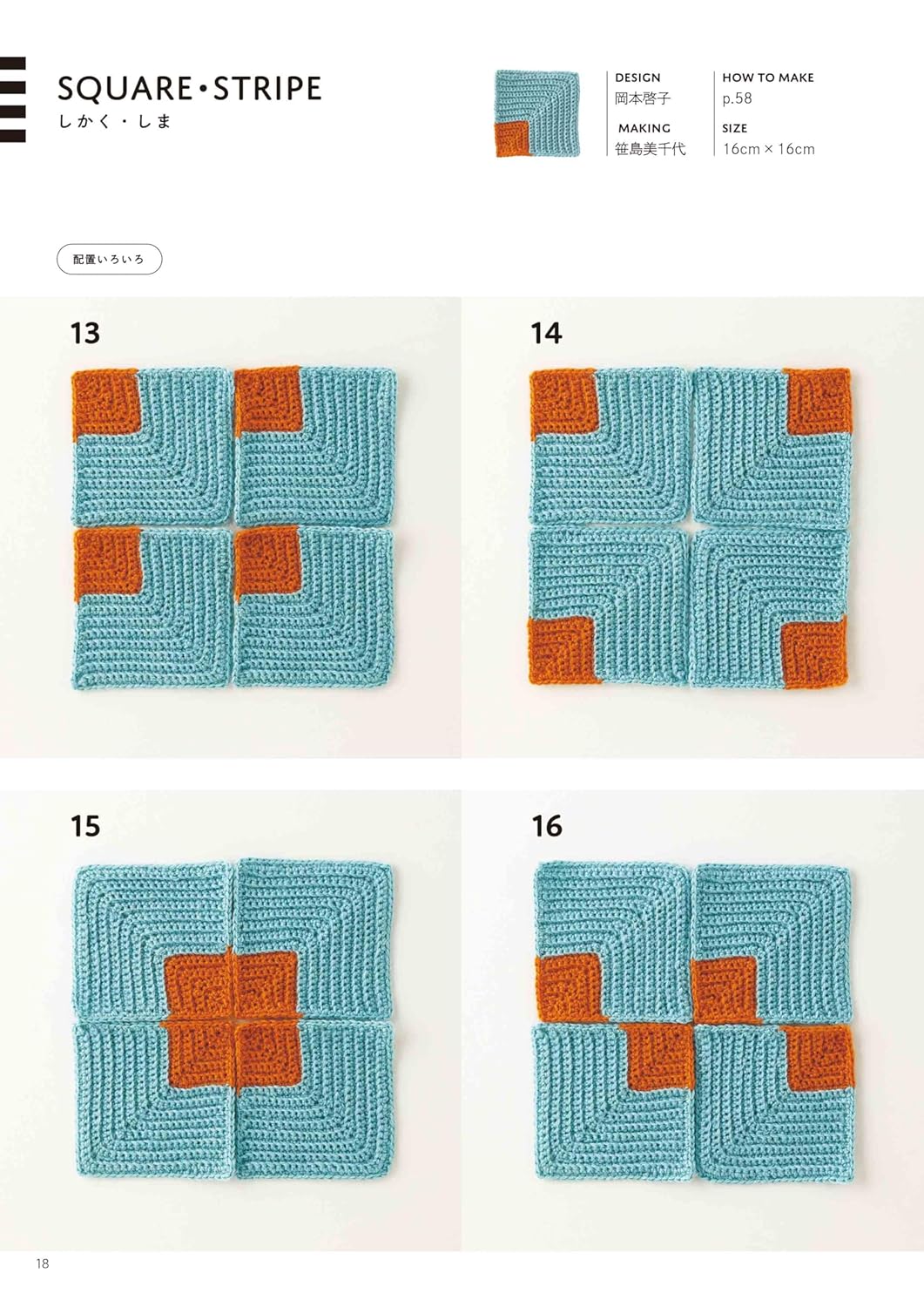 SQUARE・STRIPE
しかく・しま

DESIGN
岡本啓子

MAKING
笹島美千代

HOW TO MAKE
p.58

SIZE
16cm × 16cm

配置いろいろ

13

14

15

16

18