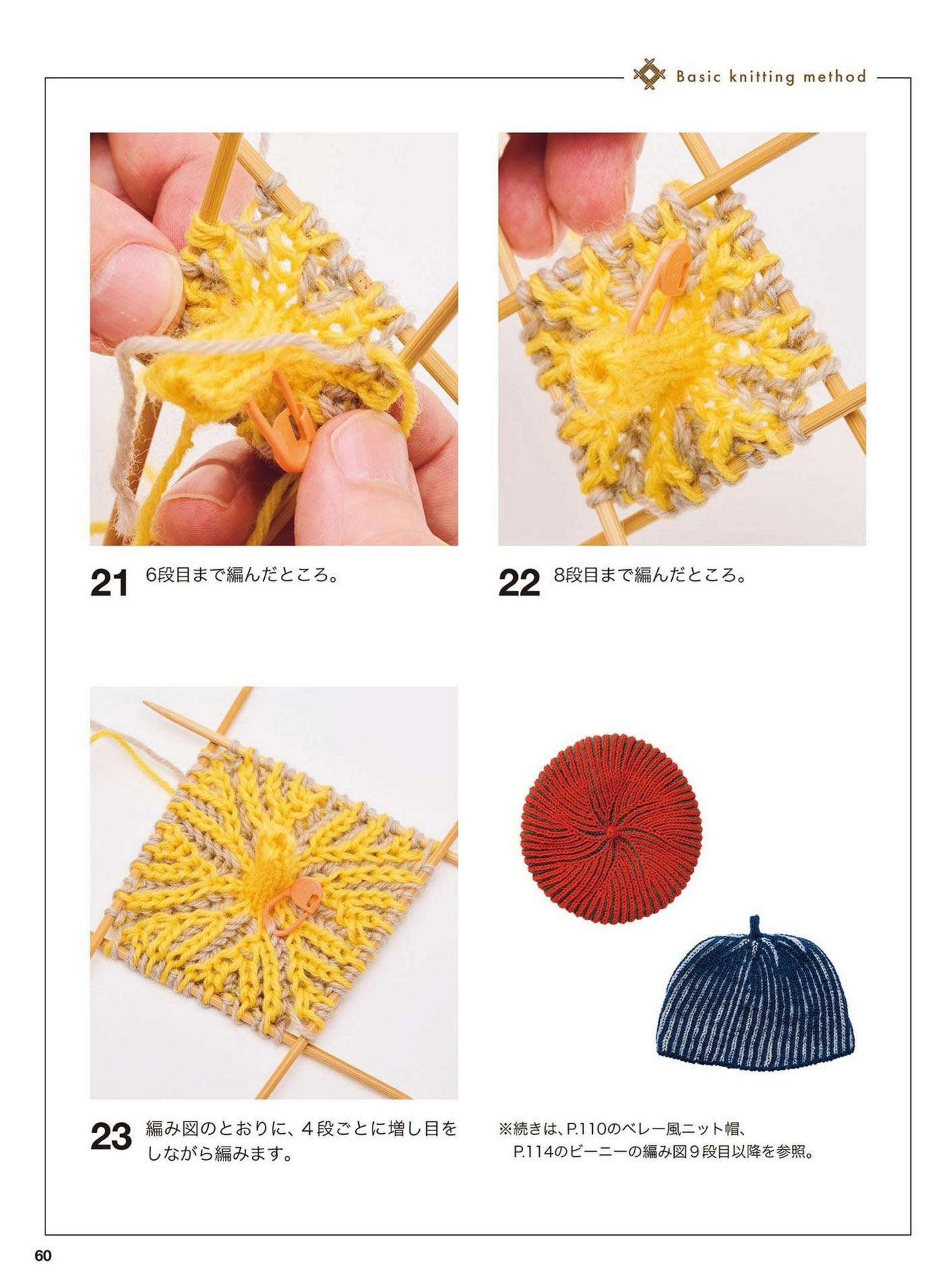 Basic knitting method

21 6段目まで編んだところ。

22 8段目まで編んだところ。

23 編み図のとおりに、4段ごとに増し目をしながら編みます。

※続きは、P.110のベレー風ニット帽、P.114のビーニーの編み図9段目以降を参照。

60