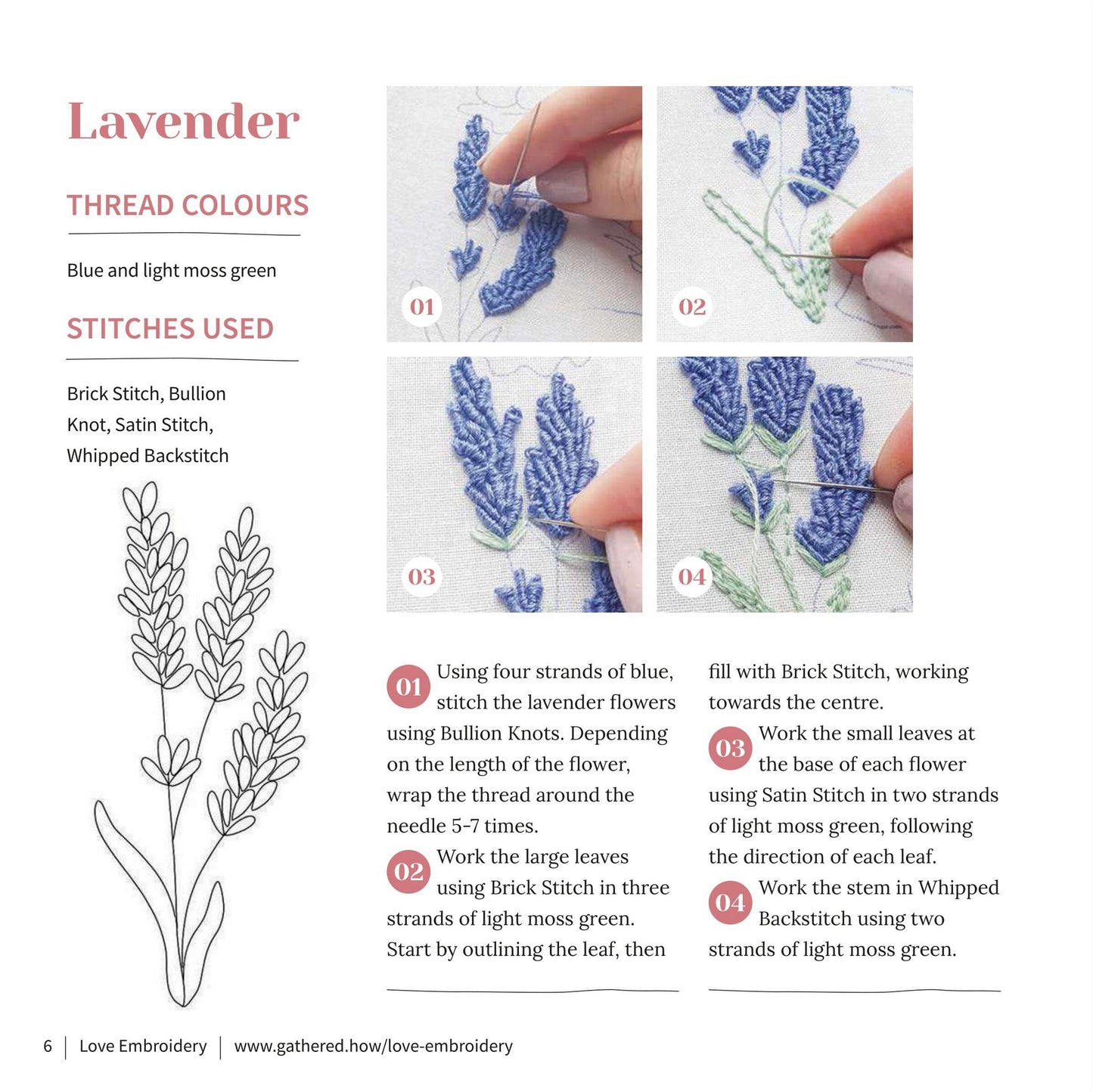 Lavender

THREAD COLOURS

Blue and light moss green

STITCHES USED

Brick Stitch, Bullion Knot, Satin Stitch, Whipped Backstitch

01

02

03

04

01 Using four strands of blue, stitch the lavender flowers using Bullion Knots. Depending on the length of the flower, wrap the thread around the needle 5-7 times.

02 Work the large leaves using Brick Stitch in three strands of light moss green. Start by outlining the leaf, then fill with Brick Stitch, working towards the centre.

03 Work the small leaves at the base of each flower using Satin Stitch in two strands of light moss green, following the direction of each leaf.

04 Work the stem in Whipped Backstitch using two strands of light moss green.

6 | Love Embroidery | www.gathered.how/love-embroidery