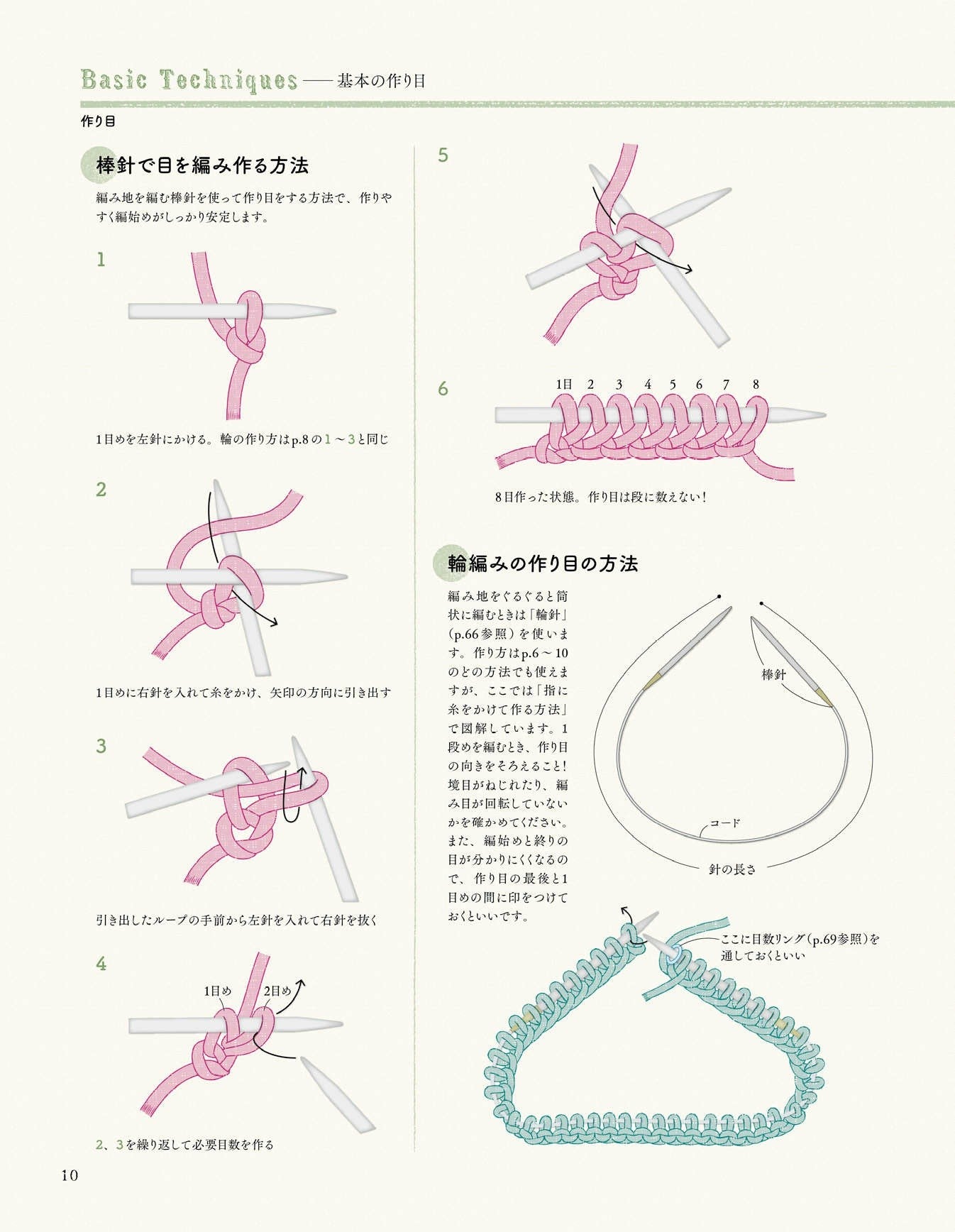 Basic Techniques —— 基本の作り目

作り目

棒針で目を編み作る方法

編み地を編む棒針を使って作り目をする方法で、作りやすく編始めがしっかり安定します。

1

1目めを左針にかける。輪の作り方はp.8の1～3と同じ

2

1目めに右針を入れて糸をかけ、矢印の方向に引き出す

3

引き出したループの手前から左針を入れて右針を抜く

4

1目め　2目め

2、3を繰り返して必要目数を作る

5

6

1目　2　3　4　5　6　7　8

8目作った状態。作り目は段に数えない！

輪編みの作り目の方法

編み地をぐるぐると筒状に編むときは「輪針」（p.66参照）を使います。作り方はp.6～10のどの方法でも使えますが、ここでは「指に糸をかけて作る方法」で図解しています。1段めを編むとき、作り目の向きをそろえること！境目がねじれたり、編み目が回転していないかを確かめてください。また、編始めと終りの目が分かりにくくなるので、作り目の最後と1目めの間に印をつけておくといいです。

棒針

コード

針の長さ

ここに目数リング（p.69参照）を通しておくといい

10