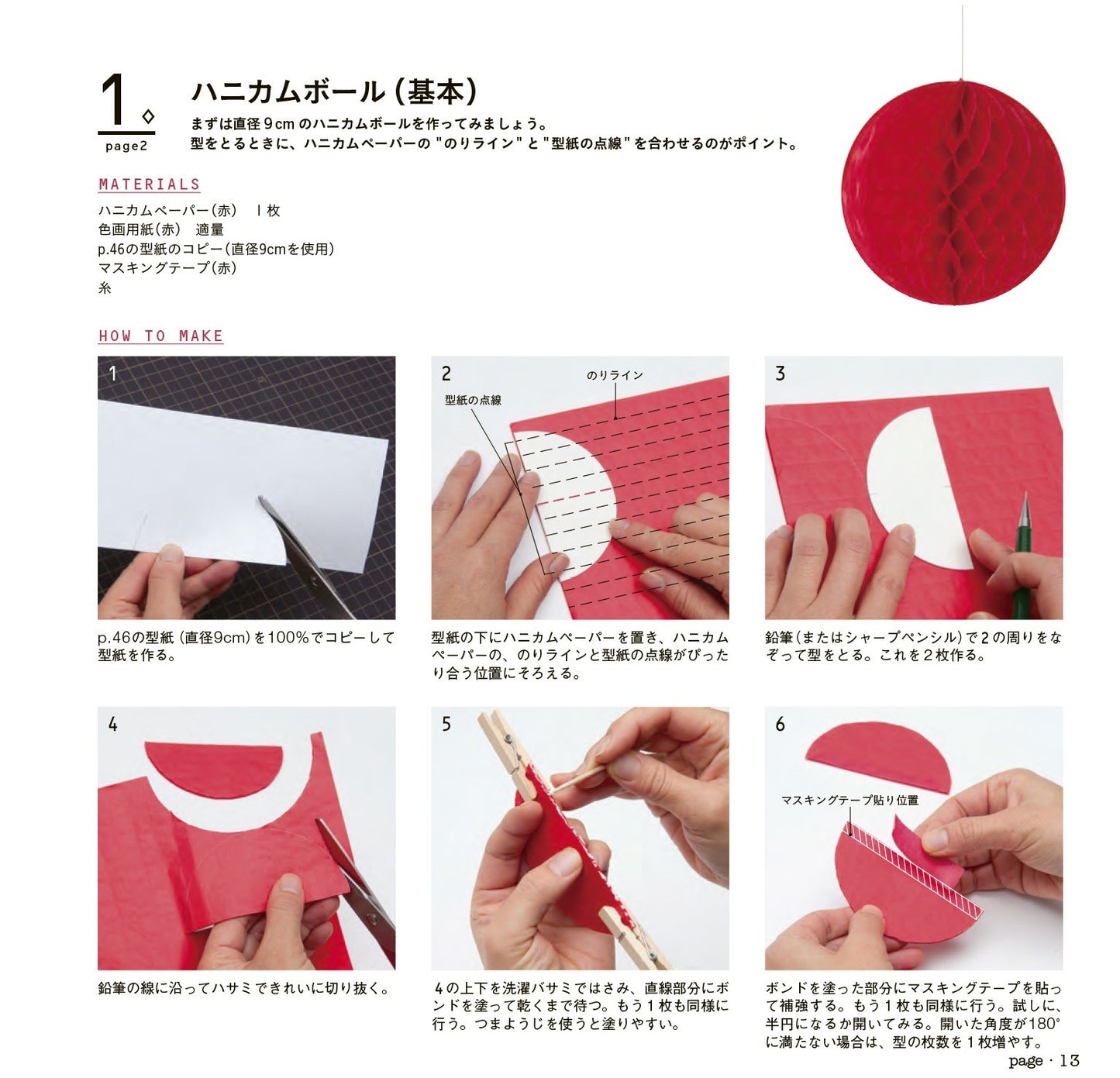 1.
page2

ハニカムボール（基本）

まずは直径９cm のハニカムボールを作ってみましょう。
型をとるときに、ハニカムペーパーの "のりライン" と "型紙の点線" を合わせるのがポイント。

MATERIALS

ハニカムペーパー（赤）　１枚
色画用紙（赤）　適量
p.46の型紙のコピー（直径9cmを使用）
マスキングテープ（赤）
糸

HOW TO MAKE

1

p.46の型紙（直径9cm）を100％でコピーして型紙を作る。

2

のりライン

型紙の点線

型紙の下にハニカムペーパーを置き、ハニカムペーパーの、のりラインと型紙の点線がぴったり合う位置にそろえる。

3

鉛筆（またはシャープペンシル）で２の周りをなぞって型をとる。これを２枚作る。

4

鉛筆の線に沿ってハサミできれいに切り抜く。

5

４の上下を洗濯バサミではさみ、直線部分にボンドを塗って乾くまで待つ。もう１枚も同様に行う。つまようじを使うと塗りやすい。

6

マスキングテープ貼り位置

ボンドを塗った部分にマスキングテープを貼って補強する。もう１枚も同様に行う。試しに、半円になるか開いてみる。開いた角度が180°に満たない場合は、型の枚数を１枚増やす。

page・13