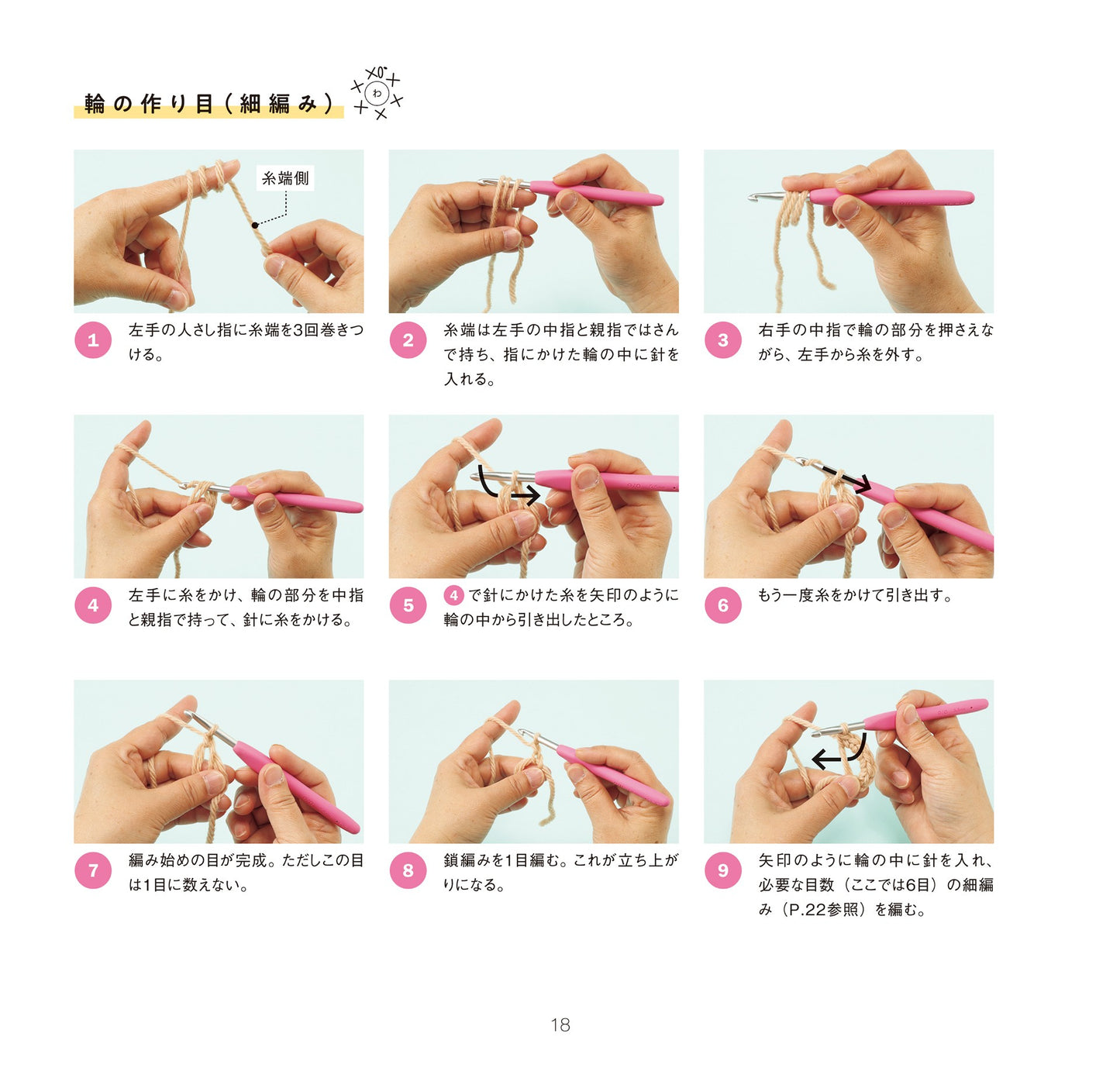 輪の作り目(細編み)

わ

糸端側

1 左手の人さし指に糸端を3回巻きつける。

2 糸端は左手の中指と親指ではさんで持ち、指にかけた輪の中に針を入れる。

3 右手の中指で輪の部分を押さえながら、左手から糸を外す。

4 左手に糸をかけ、輪の部分を中指と親指で持って、針に糸をかける。

5 4で針にかけた糸を矢印のように輪の中から引き出したところ。

6 もう一度糸をかけて引き出す。

7 編み始めの目が完成。ただしこの目は1目に数えない。

8 鎖編みを1目編む。これが立ち上がりになる。

9 矢印のように輪の中に針を入れ、必要な目数(ここでは6目)の細編み(P.22参照)を編む。

18