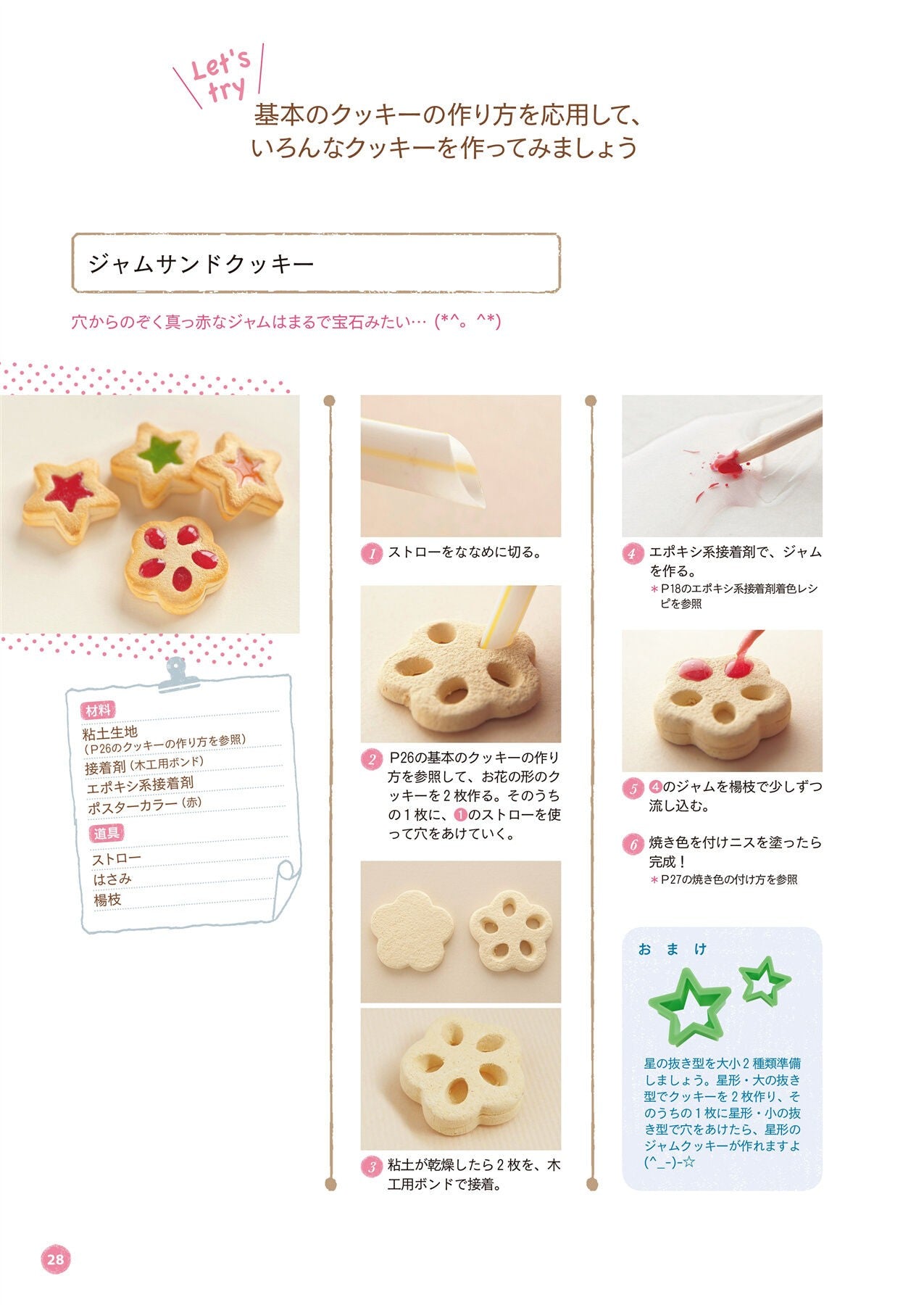 Let's try

基本のクッキーの作り方を応用して、いろんなクッキーを作ってみましょう

ジャムサンドクッキー

穴からのぞく真っ赤なジャムはまるで宝石みたい… (*^。^*)

材料
粘土生地
(P26のクッキーの作り方を参照)
接着剤 (木工用ボンド)
エポキシ系接着剤
ポスターカラー (赤)
道具
ストロー
はさみ
楊枝

1 ストローをななめに切る。

2 P26の基本のクッキーの作り方を参照して、お花の形のクッキーを2枚作る。そのうちの1枚に、1のストローを使って穴をあけていく。

3 粘土が乾燥したら2枚を、木工用ボンドで接着。

4 エポキシ系接着剤で、ジャムを作る。
＊P18のエポキシ系接着剤着色レシピを参照

5 4のジャムを楊枝で少しずつ流し込む。

6 焼き色を付けニスを塗ったら完成！
＊P27の焼き色の付け方を参照

おまけ
星の抜き型を大小2種類準備しましょう。星形・大の抜き型でクッキーを2枚作り、そのうちの1枚に星形・小の抜き型で穴をあけたら、星形のジャムクッキーが作れますよ(^_-)-☆

28