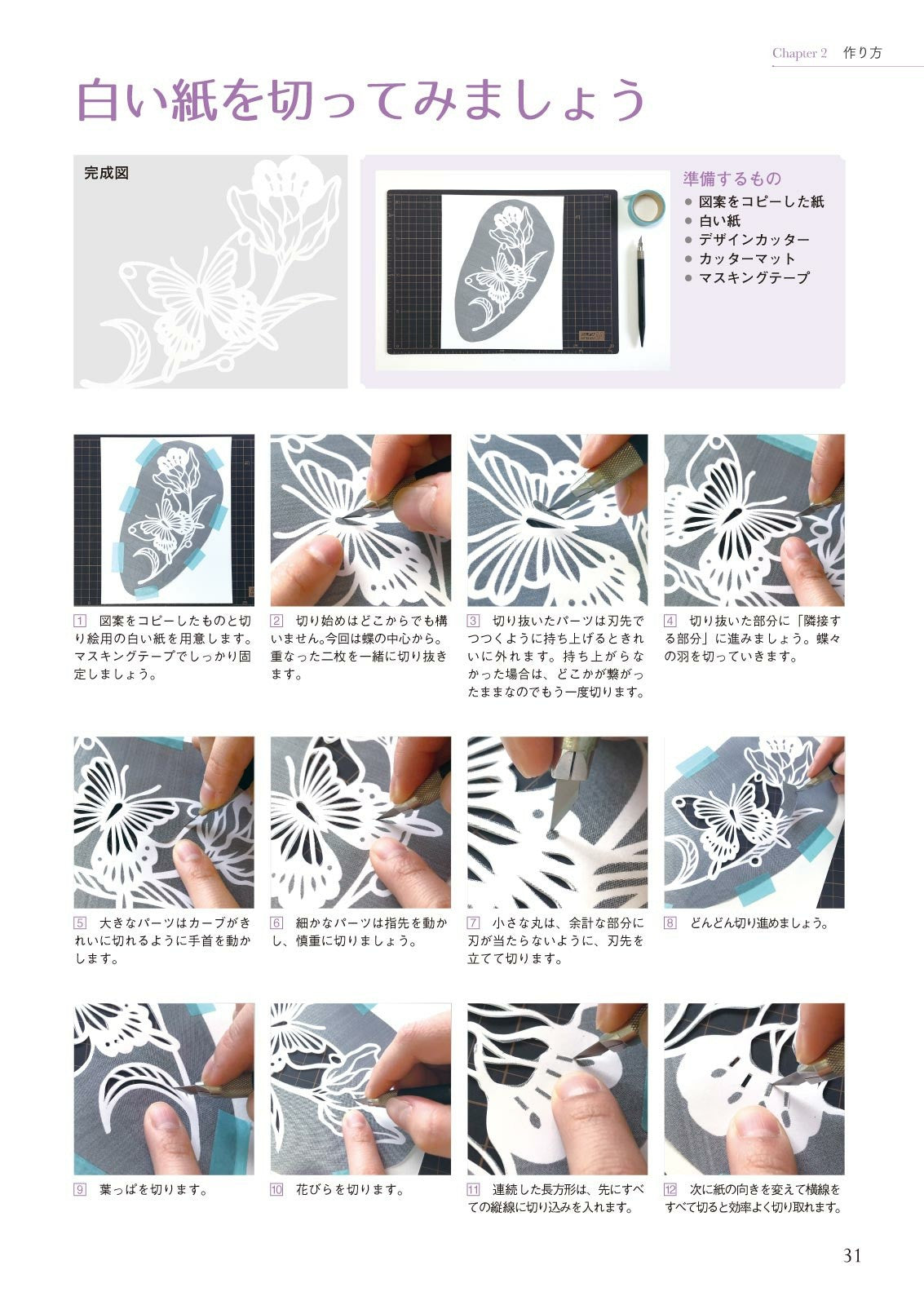 Chapter 2　作り方

白い紙を切ってみましょう

完成図

準備するもの
● 図案をコピーした紙
● 白い紙
● デザインカッター
● カッターマット
● マスキングテープ

1　図案をコピーしたものと切り絵用の白い紙を用意します。マスキングテープでしっかり固定しましょう。

2　切り始めはどこからでも構いません。今回は蝶の中心から。重なった二枚を一緒に切り抜きます。

3　切り抜いたパーツは刃先でつつくように持ち上げるときれいに外れます。持ち上がらなかった場合は、どこかが繋がったままなのでもう一度切ります。

4　切り抜いた部分に「隣接する部分」に進みましょう。蝶々の羽を切っていきます。

5　大きなパーツはカーブがきれいに切れるように手首を動かします。

6　細かなパーツは指先を動かし、慎重に切りましょう。

7　小さな丸は、余計な部分に刃が当たらないように、刃先を立てて切ります。

8　どんどん切り進めましょう。

9　葉っぱを切ります。

10　花びらを切ります。

11　連続した長方形は、先にすべての縦線に切り込みを入れます。

12　次に紙の向きを変えて横線をすべて切ると効率よく切り取れます。

31