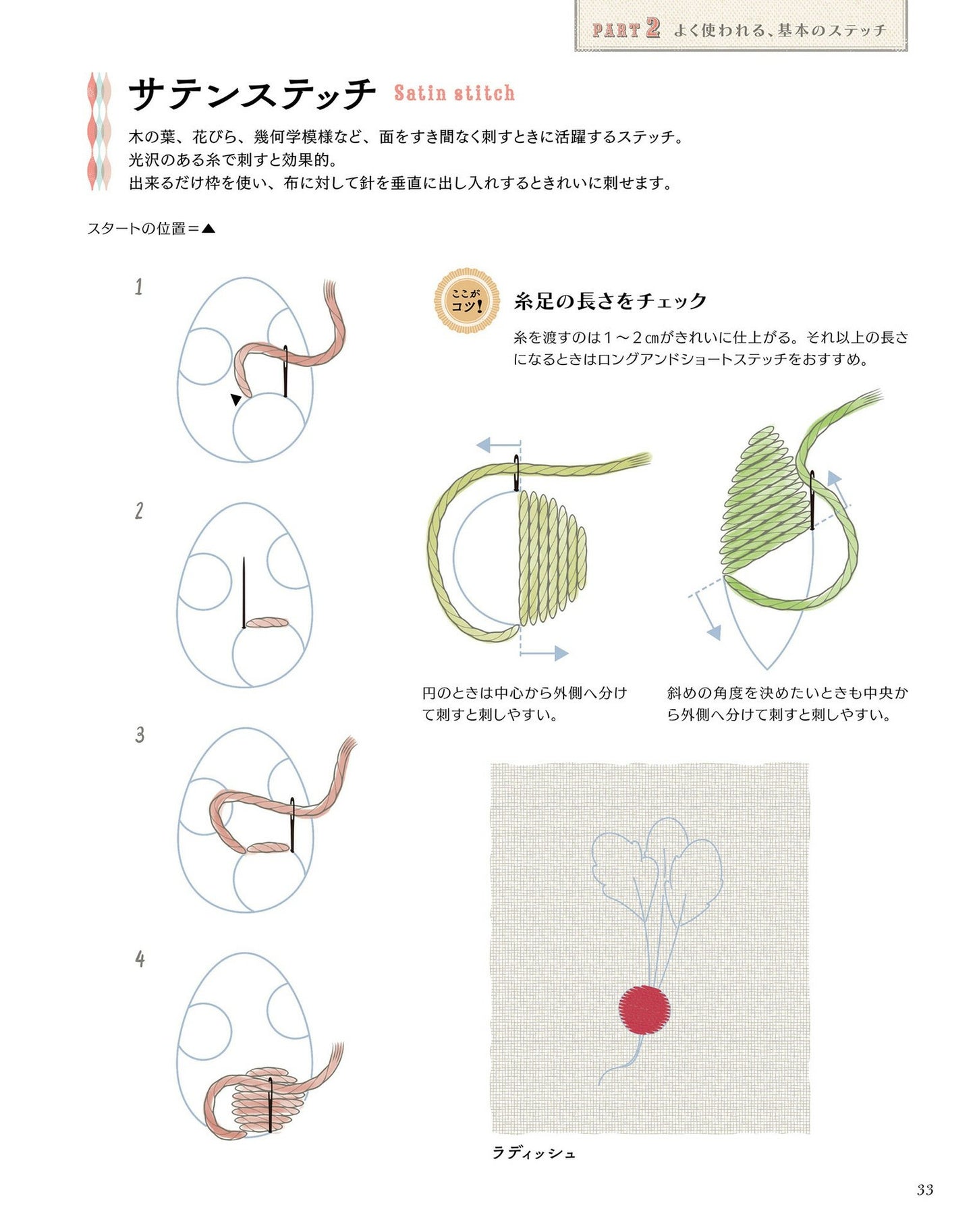 PART 2 よく使われる、基本のステッチ

サテンステッチ Satin stitch

木の葉、花びら、幾何学模様など、面をすき間なく刺すときに活躍するステッチ。
光沢のある糸で刺すと効果的。
出来るだけ枠を使い、布に対して針を垂直に出し入れするときれいに刺せます。

スタートの位置＝▲

1

2

3

4

ここがコツ!

糸足の長さをチェック

糸を渡すのは1～2㎝がきれいに仕上がる。それ以上の長さになるときはロングアンドショートステッチをおすすめ。

円のときは中心から外側へ分けて刺すと刺しやすい。

斜めの角度を決めたいときも中央から外側へ分けて刺すと刺しやすい。

ラディッシュ

33