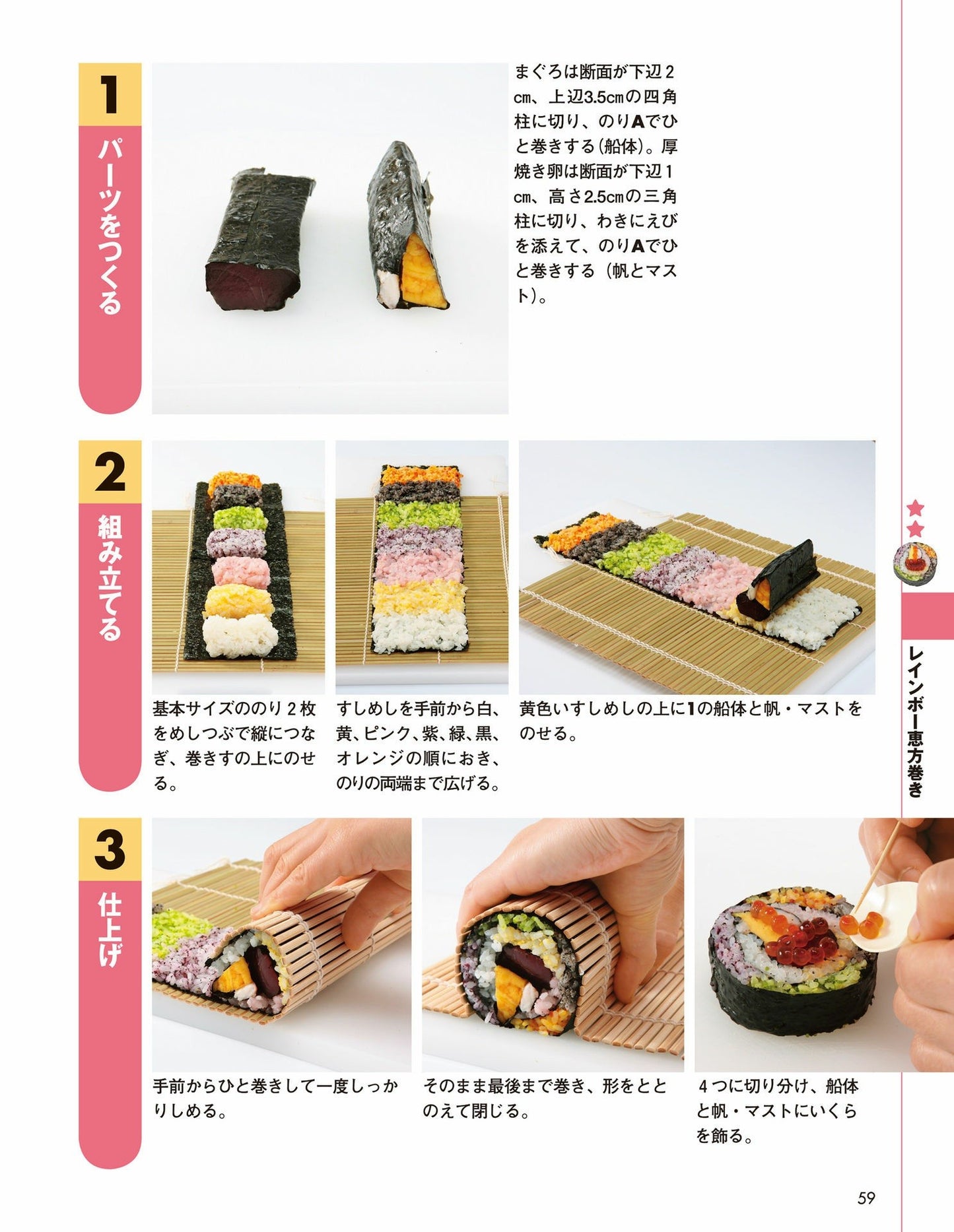 1
パーツをつくる

まぐろは断面が下辺2cm、上辺3.5cmの四角柱に切り、のりAでひと巻きする(船体)。厚焼き卵は断面が下辺1cm、高さ2.5cmの三角柱に切り、わきにえびを添えて、のりAでひと巻きする（帆とマスト)。

2
組み立てる

基本サイズののり2枚をめしつぶで縦につなぎ、巻きすの上にのせる。

すしめしを手前から白、黄、ピンク、紫、緑、黒、オレンジの順におき、のりの両端まで広げる。

黄色いすしめしの上に1の船体と帆・マストをのせる。

3
仕上げ

手前からひと巻きして一度しっかりしめる。

そのまま最後まで巻き、形をととのえて閉じる。

4つに切り分け、船体と帆・マストにいくらを飾る。

レインボー恵方巻き

59