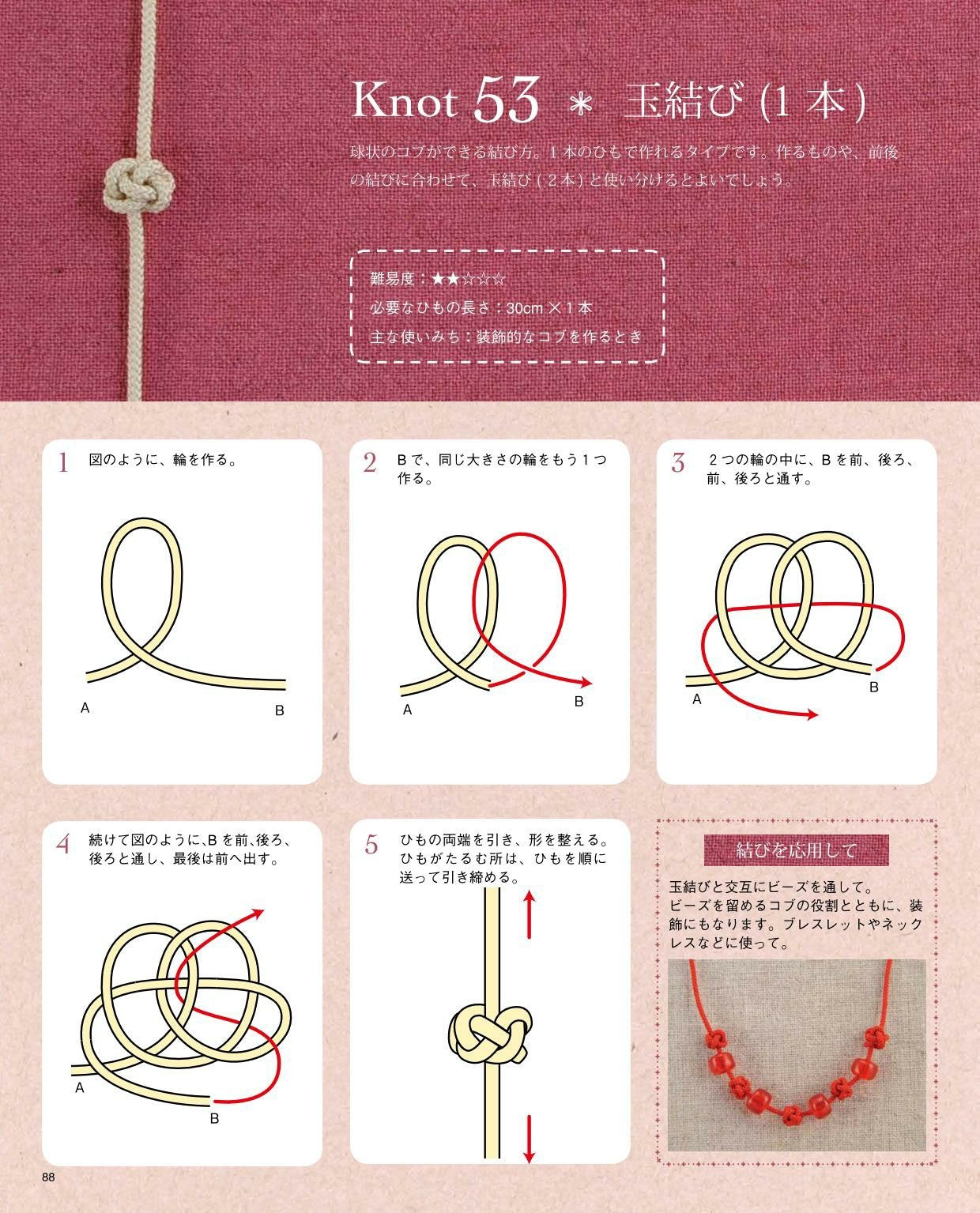 Knot 53 ＊ 玉結び (1本)

球状のコブができる結び方。1本のひもで作れるタイプです。作るものや、前後の結びに合わせて、玉結び(2本)と使い分けるとよいでしょう。

難易度：★★☆☆☆
必要なひもの長さ：30cm × 1本
主な使いみち：装飾的なコブを作るとき

1 図のように、輪を作る。

A B

2 Bで、同じ大きさの輪をもう1つ作る。

A B

3 2つの輪の中に、Bを前、後ろ、前、後ろと通す。

A B

4 続けて図のように、Bを前、後ろ、後ろと通し、最後は前へ出す。

A B

5 ひもの両端を引き、形を整える。ひもがたるむ所は、ひもを順に送って引き締める。

結びを応用して

玉結びと交互にビーズを通して。ビーズを留めるコブの役割とともに、装飾にもなります。ブレスレットやネックレスなどに使って。

88