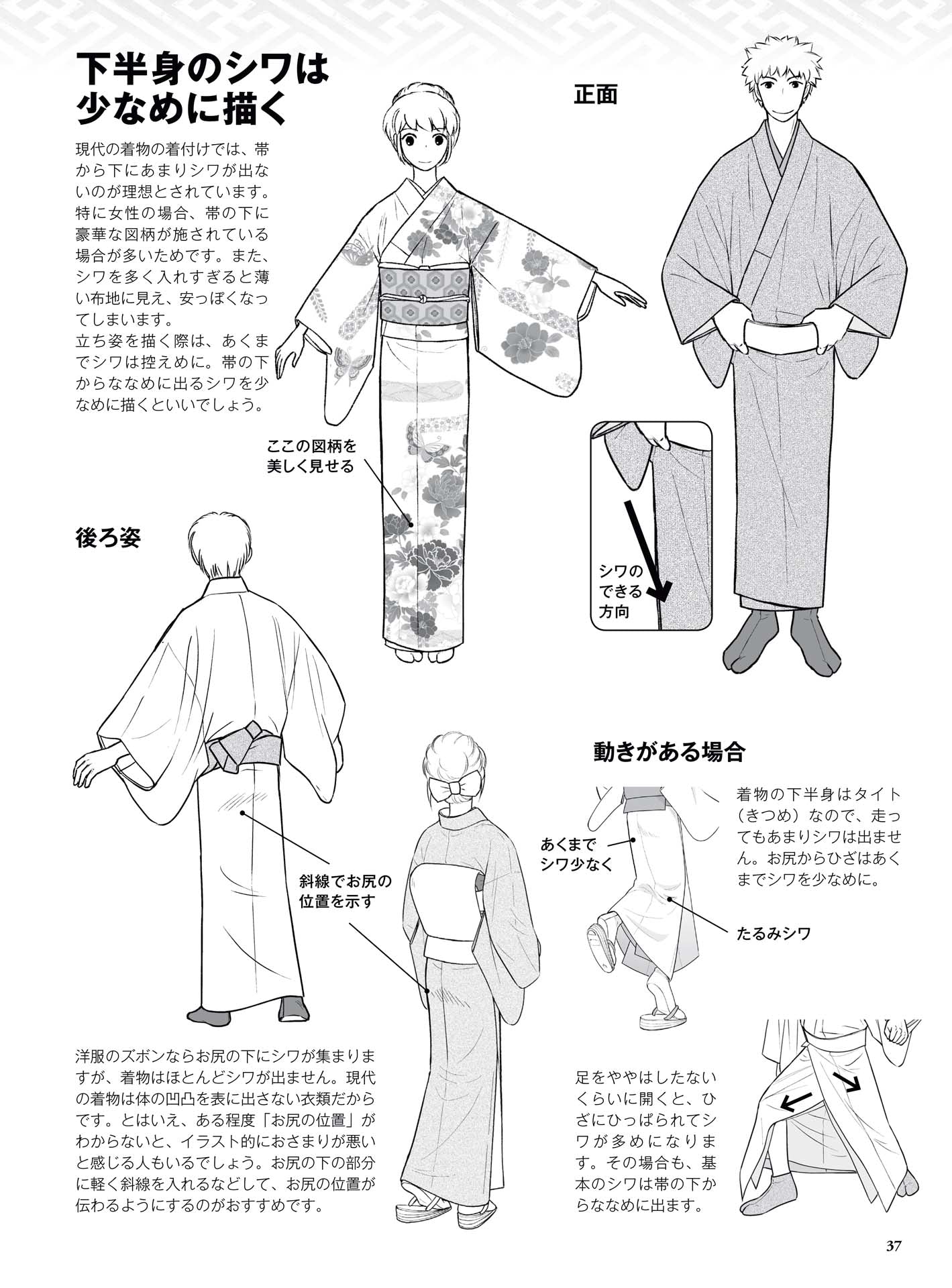 下半身のシワは少なめに描く

現代の着物の着付けでは、帯から下にあまりシワが出ないのが理想とされています。特に女性の場合、帯の下に豪華な図柄が施されている場合が多いためです。また、シワを多く入れすぎると薄い布地に見え、安っぽくなってしまいます。
立ち姿を描く際は、あくまでシワは控えめに。帯の下からななめに出るシワを少なめに描くといいでしょう。

正面

ここの図柄を美しく見せる

シワのできる方向

後ろ姿

斜線でお尻の位置を示す

洋服のズボンならお尻の下にシワが集まりますが、着物はほとんどシワが出ません。現代の着物は体の凹凸を表に出さない衣類だからです。とはいえ、ある程度「お尻の位置」がわからないと、イラスト的におさまりが悪いと感じる人もいるでしょう。お尻の下の部分に軽く斜線を入れるなどして、お尻の位置が伝わるようにするのがおすすめです。

動きがある場合

あくまでシワ少なく

着物の下半身はタイト（きつめ）なので、走ってもあまりシワは出ません。お尻からひざはあくまでシワを少なめに。

たるみシワ

足をややはしたないくらいに開くと、ひざにひっぱられてシワが多めになります。その場合も、基本のシワは帯の下からななめに出ます。

37