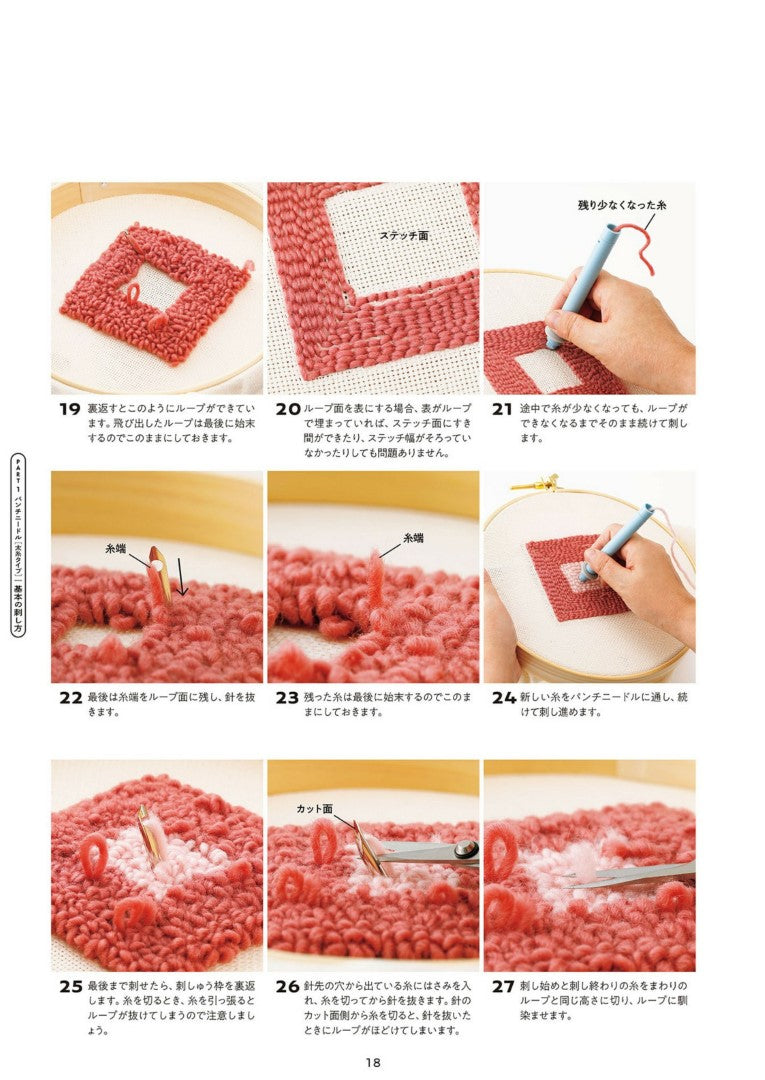 PART 1 パンチニードル［太糸タイプ］ 基本の刺し方

ステッチ面

残り少なくなった糸

19 裏返すとこのようにループができています。飛び出したループは最後に始末するのでこのままにしておきます。

20 ループ面を表にする場合、表がループで埋まっていれば、ステッチ面にすき間ができたり、ステッチ幅がそろっていなかったりしても問題ありません。

21 途中で糸が少なくなっても、ループができなくなるまでそのまま続けて刺します。

糸端

糸端

22 最後は糸端をループ面に残し、針を抜きます。

23 残った糸は最後に始末するのでこのままにしておきます。

24 新しい糸をパンチニードルに通し、続けて刺し進めます。

カット面

25 最後まで刺せたら、刺しゅう枠を裏返します。糸を切るとき、糸を引っ張るとループが抜けてしまうので注意しましょう。

26 針先の穴から出ている糸にはさみを入れ、糸を切ってから針を抜きます。針のカット面側から糸を切ると、針を抜いたときにループがほどけてしまいます。

27 刺し始めと刺し終わりの糸をまわりのループと同じ高さに切り、ループに馴染ませます。

18