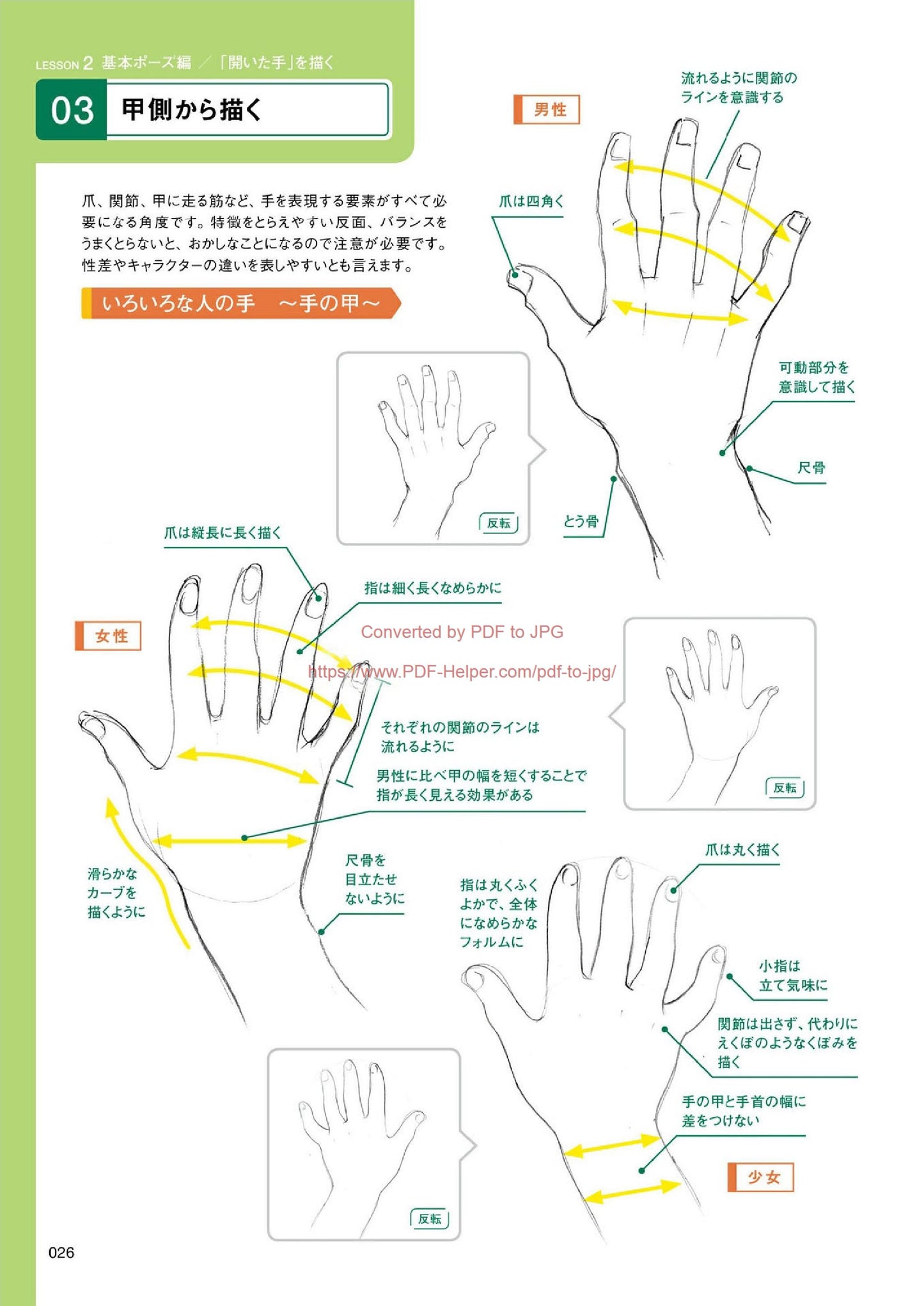 LESSON 2 基本ポーズ編 ／「開いた手」を描く

03 甲側から描く

爪、関節、甲に走る筋など、手を表現する要素がすべて必要になる角度です。特徴をとらえやすい反面、バランスをうまくとらないと、おかしなことになるので注意が必要です。性差やキャラクターの違いを表しやすいとも言えます。

いろいろな人の手 ～手の甲～

男性

流れるように関節のラインを意識する

爪は四角く

可動部分を意識して描く

尺骨

とう骨

反転

爪は縦長に長く描く

指は細く長くなめらかに

女性

Converted by PDF to JPG

https://www.PDF-Helper.com/pdf-to-jpg/

それぞれの関節のラインは流れるように

男性に比べ甲の幅を短くすることで指が長く見える効果がある

滑らかなカーブを描くように

尺骨を目立たせないように

反転

爪は丸く描く

指は丸くふくよかで、全体になめらかなフォルムに

小指は立て気味に

関節は出さず、代わりにえくぼのようなくぼみを描く

手の甲と手首の幅に差をつけない

少女

反転

026