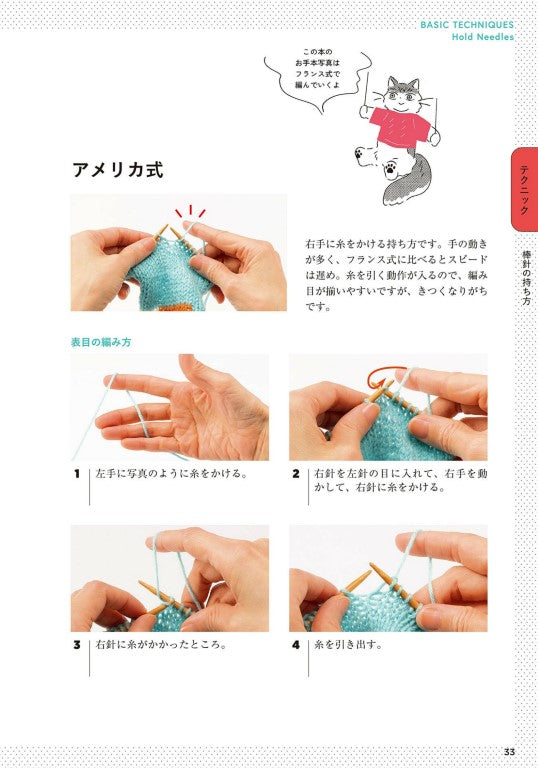 BASIC TECHNIQUES
Hold Needles

この本の
お手本写真は
フランス式で
編んでいくよ

テクニック

棒針の持ち方

アメリカ式

右手に糸をかける持ち方です。手の動きが多く、フランス式に比べるとスピードは遅め。糸を引く動作が入るので、編み目が揃いやすいですが、きつくなりがちです。

表目の編み方

1 左手に写真のように糸をかける。

2 右針を左針の目に入れて、右手を動かして、右針に糸をかける。

3 右針に糸がかかったところ。

4 糸を引き出す。

33