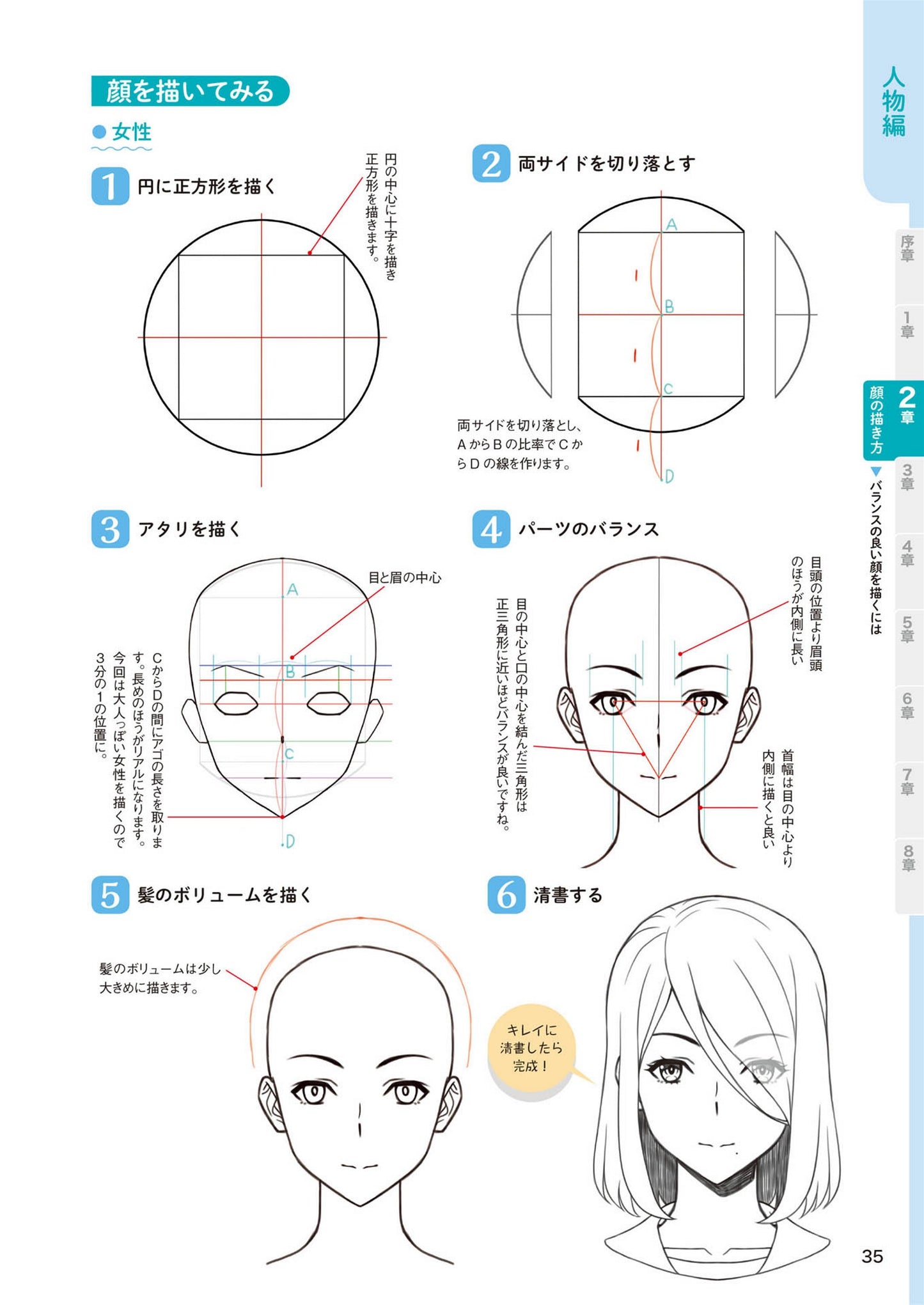 顔を描いてみる

●女性

1 円に正方形を描く

円の中心に十字を描き正方形を描きます。

2 両サイドを切り落とす

A
B
C
D

両サイドを切り落とし、AからBの比率でCからDの線を作ります。

3 アタリを描く

目と眉の中心

A
B
C
D

CからDの間にアゴの長さを取ります。長めのほうがリアルになります。今回は大人っぽい女性を描くので3分の1の位置に。

4 パーツのバランス

目頭の位置より眉頭のほうが内側に長い

目の中心と口の中心を結んだ三角形は正三角形に近いほどバランスが良いですね。

首幅は目の中心より内側に描くと良い

5 髪のボリュームを描く

髪のボリュームは少し大きめに描きます。

6 清書する

キレイに清書したら完成！

人物編

序章
1章
2章 顔の描き方
▼バランスの良い顔を描くには
3章
4章
5章
6章
7章
8章

35