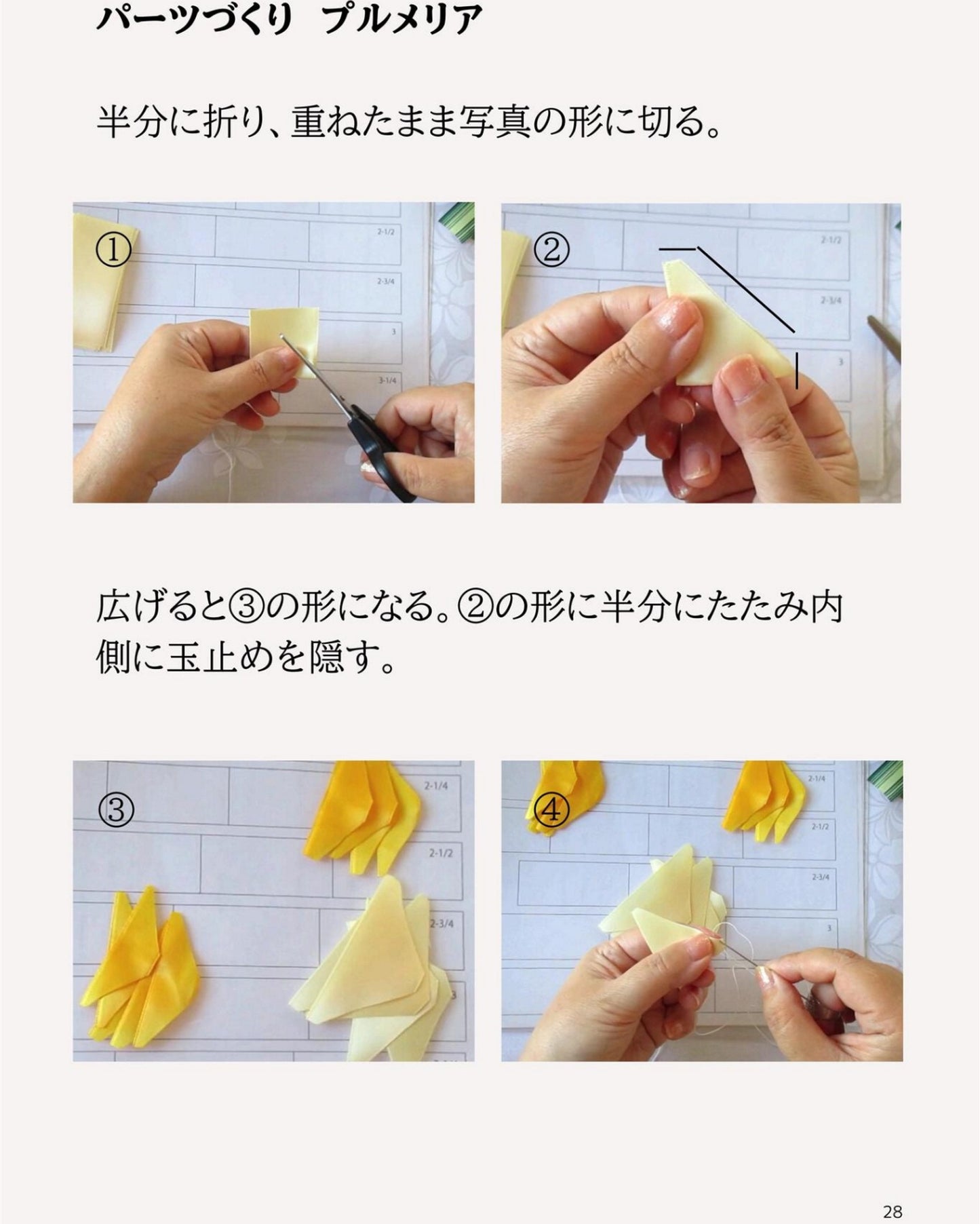 パーツづくり　プルメリア

半分に折り、重ねたまま写真の形に切る。

①

2-1/2

2-3/4

3

3-1/4

②

2-1/2

2-3/4

3

広げると③の形になる。②の形に半分にたたみ内側に玉止めを隠す。

③

2-1/4

2-1/2

2-3/4

3

④

2-1/4

2-1/2

2-3/4

3

28