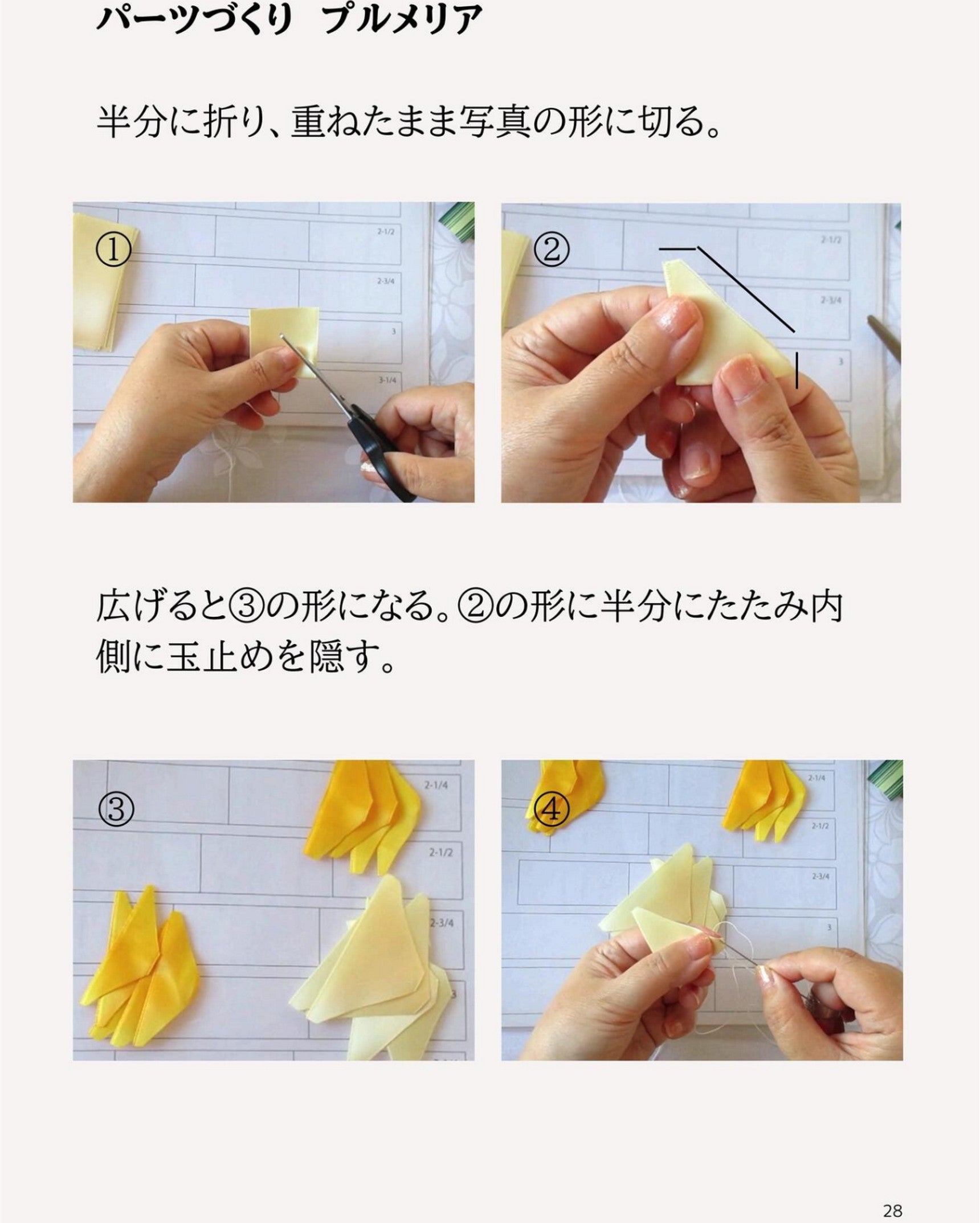 パーツづくり　プルメリア

半分に折り、重ねたまま写真の形に切る。

①

2-1/2

2-3/4

3

3-1/4

②

2-1/2

2-3/4

3

広げると③の形になる。②の形に半分にたたみ内側に玉止めを隠す。

③

2-1/4

2-1/2

2-3/4

3

④

2-1/4

2-1/2

2-3/4

3

28